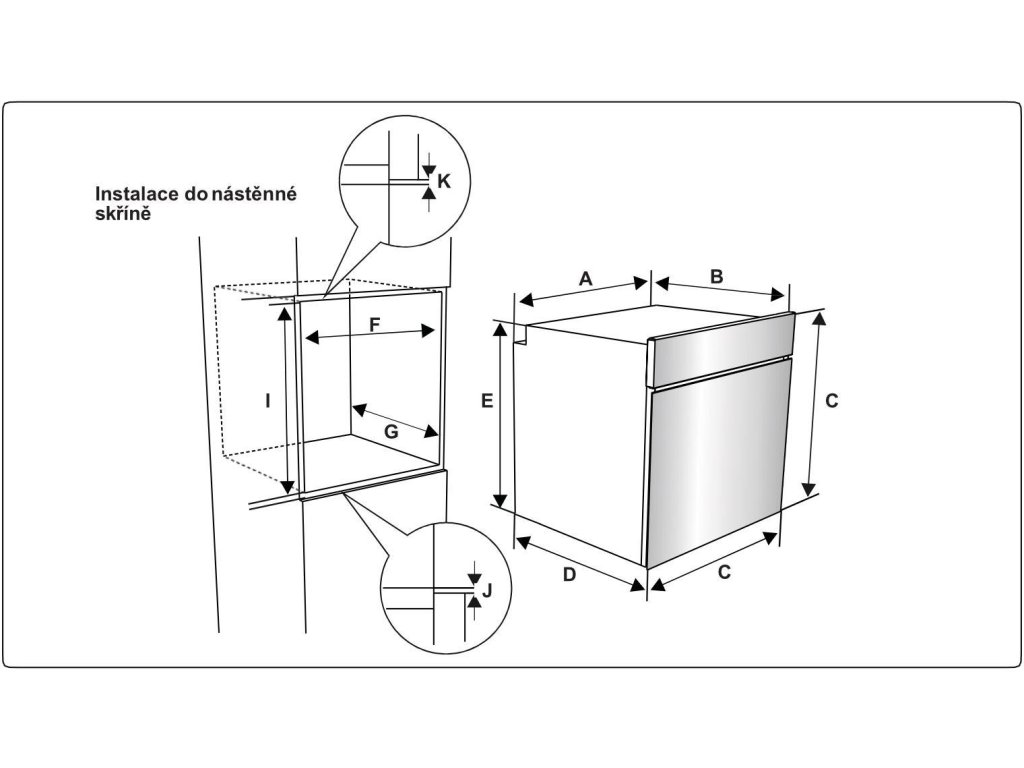 Instalace do nástěnné skříně

K

F

I

G

J

A

B

E

C

D

C