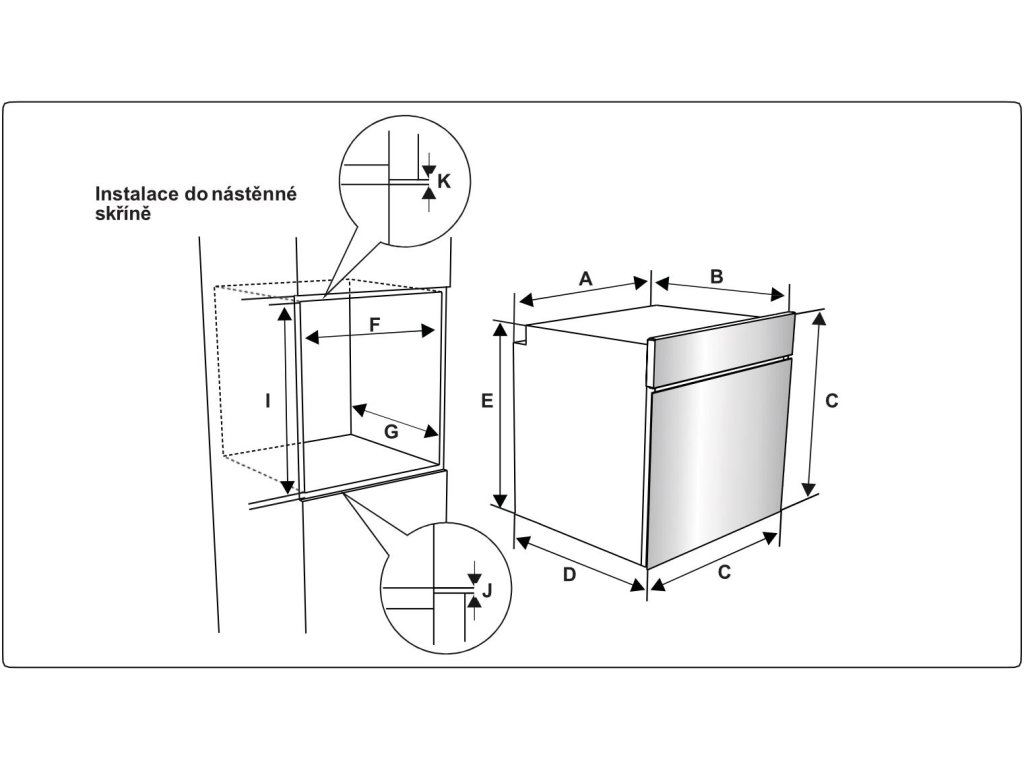 Instalace do nástěnné skříně

K
F
I
G
J
A
B
E
C
D
C