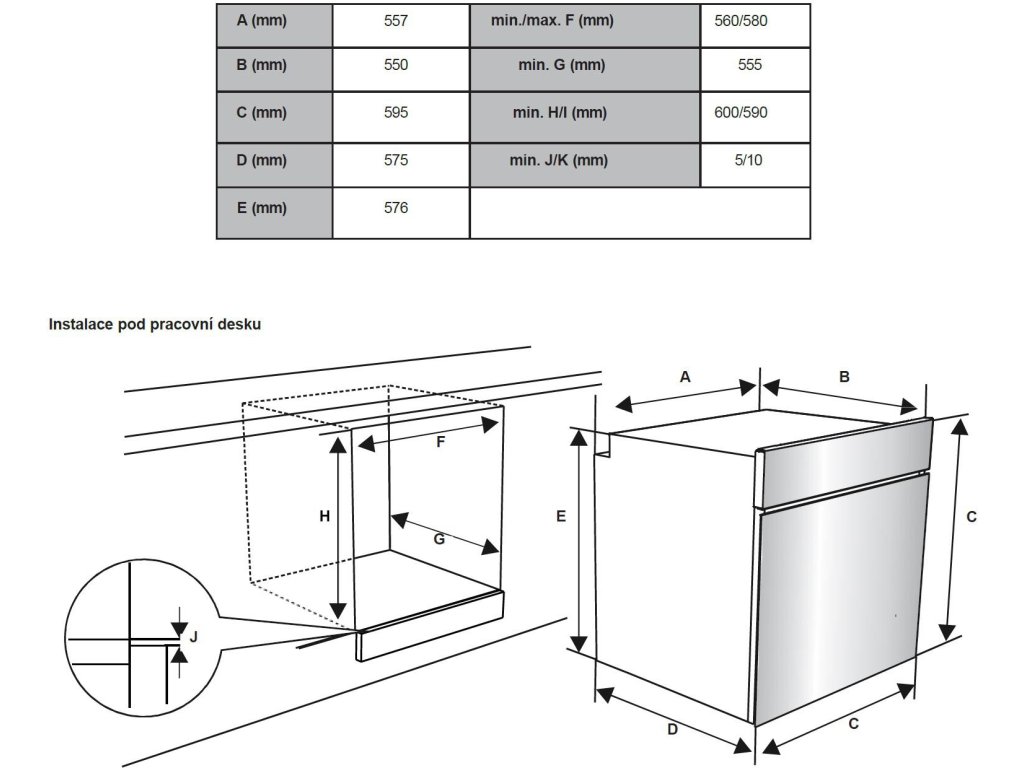 | A (mm) | 557 | min./max. F (mm) | 560/580 |
|---|---|---|---|
| B (mm) | 550 | min. G (mm) | 555 |
| C (mm) | 595 | min. H/I (mm) | 600/590 |
| D (mm) | 575 | min. J/K (mm) | 5/10 |
| E (mm) | 576 | | |

Instalace pod pracovní desku

F
H
G
J
A
B
E
C
D
C