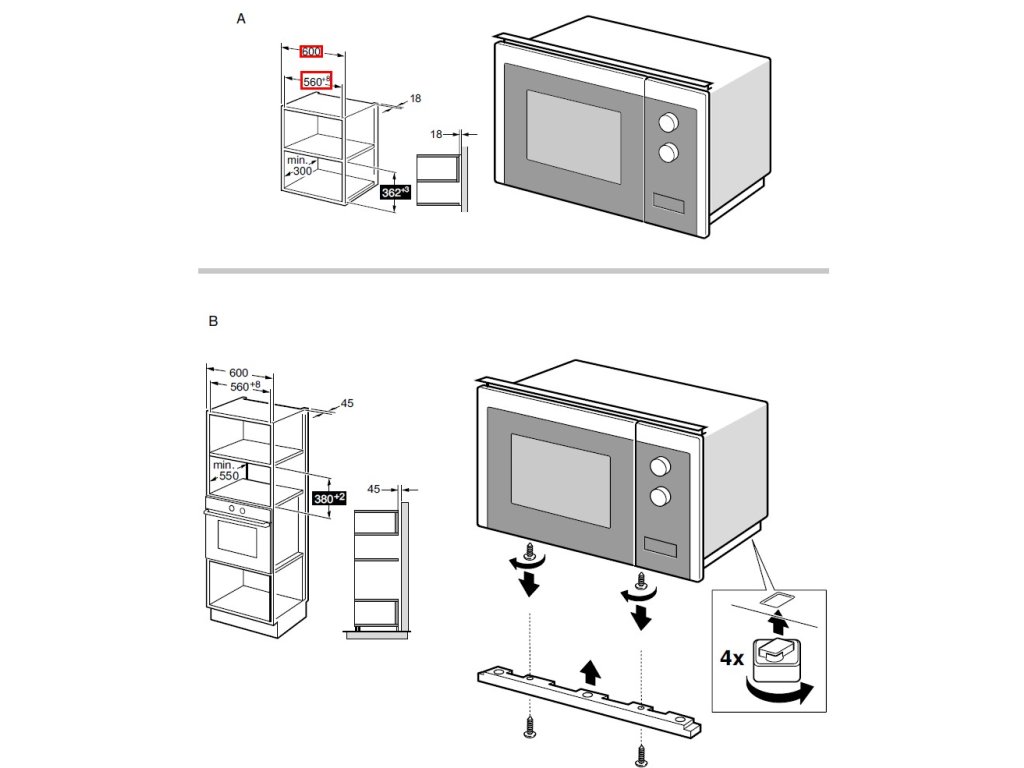 A

600

$560^{+8}$

18

18

min. 300

$362^{+3}$

B

600

$560^{+8}$

45

min. 550

$380^{+2}$

45

4x