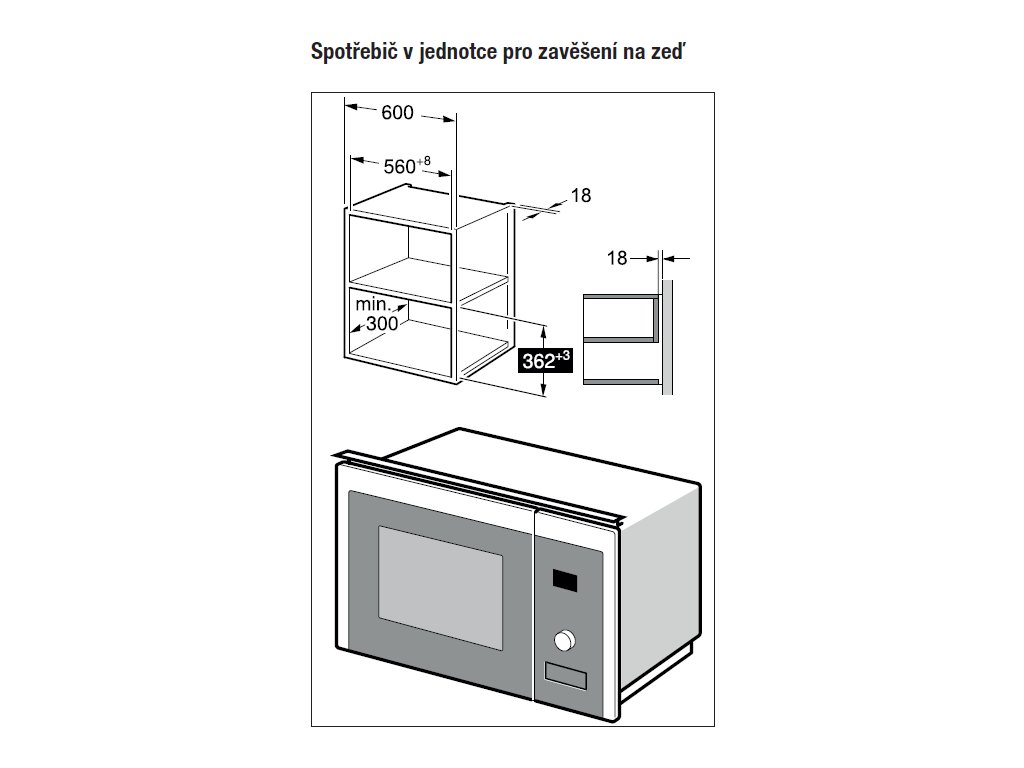 Spotřebič v jednotce pro zavěšení na zeď

600

$560^{+8}$

18

18

min. 300

$362^{+3}$