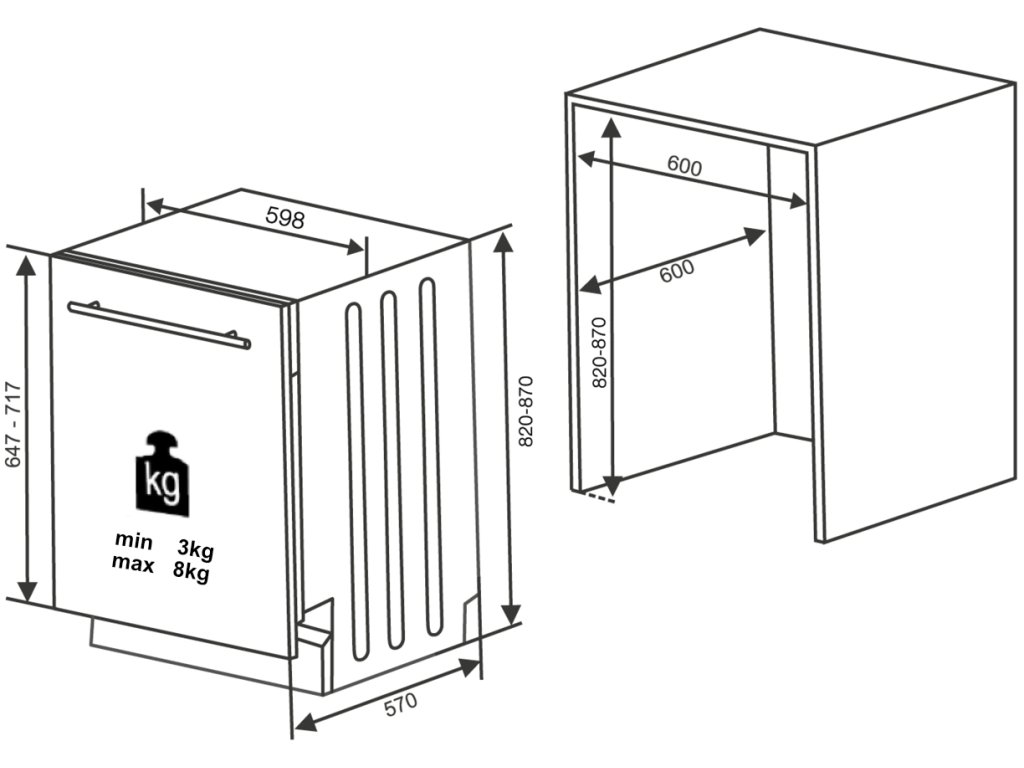 598

647 - 717

kg

min 3kg
max 8kg

820-870

570

600

600

820-870