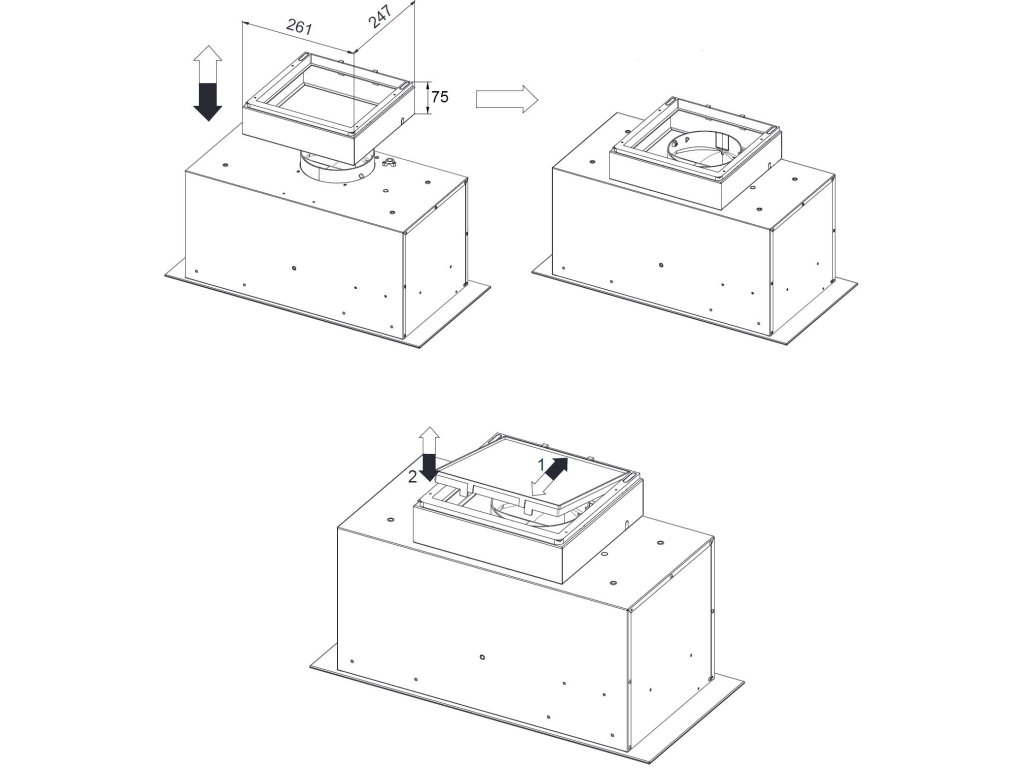 261
247
75
2
1