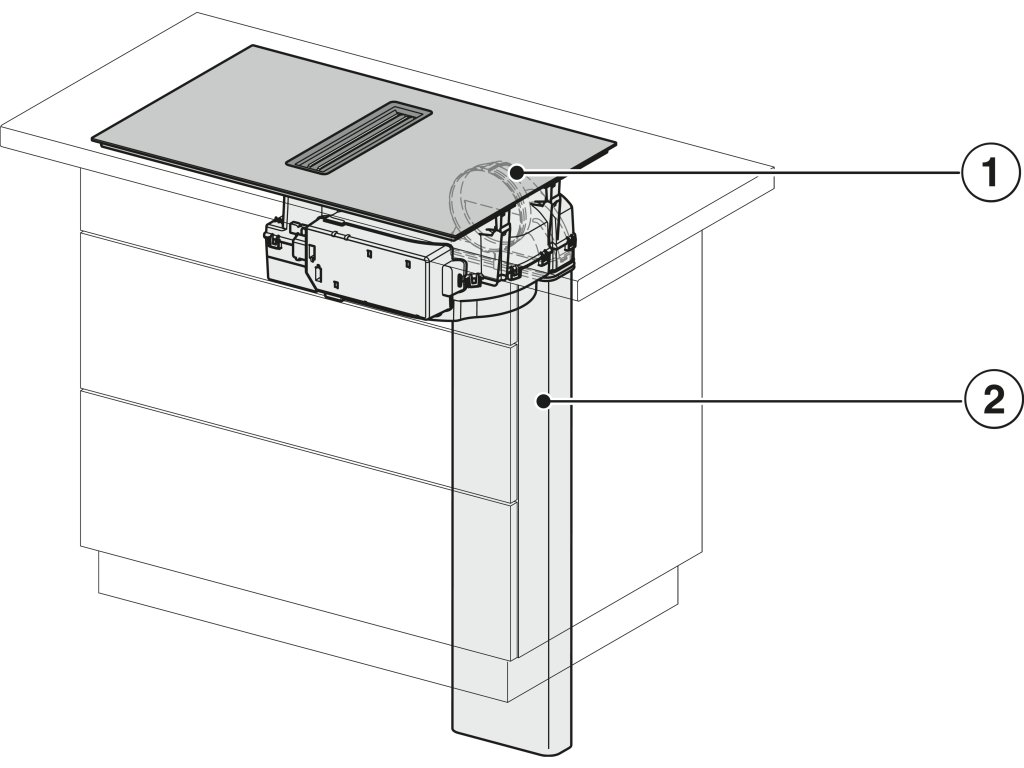 1
2