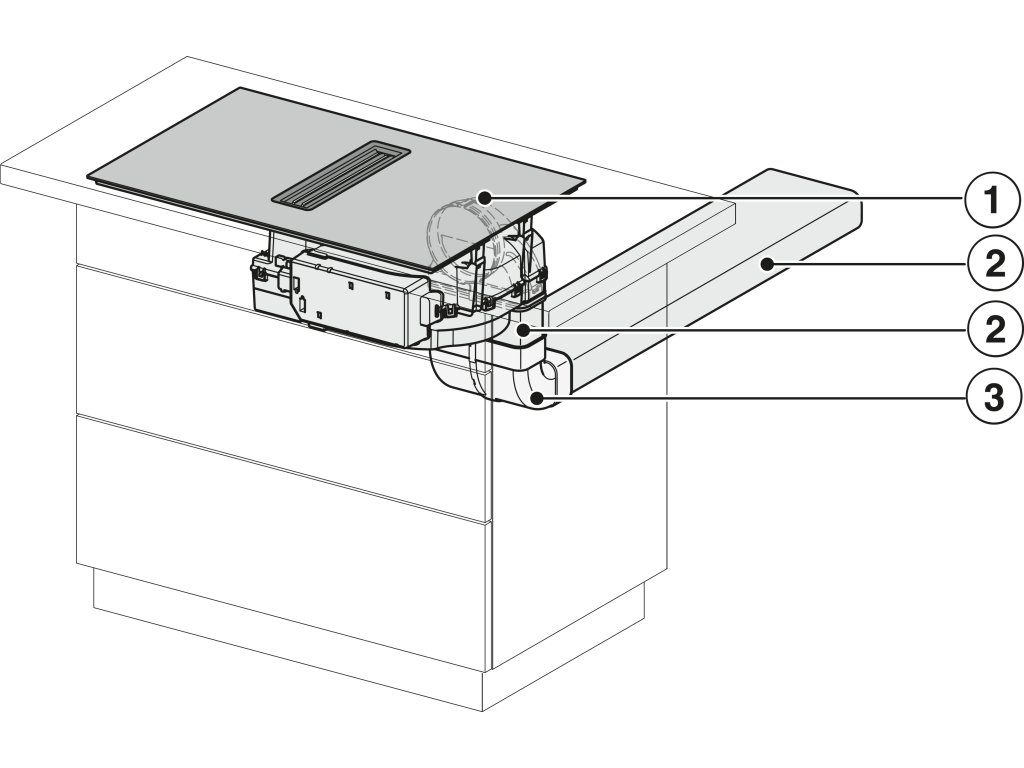 1
2
2
3