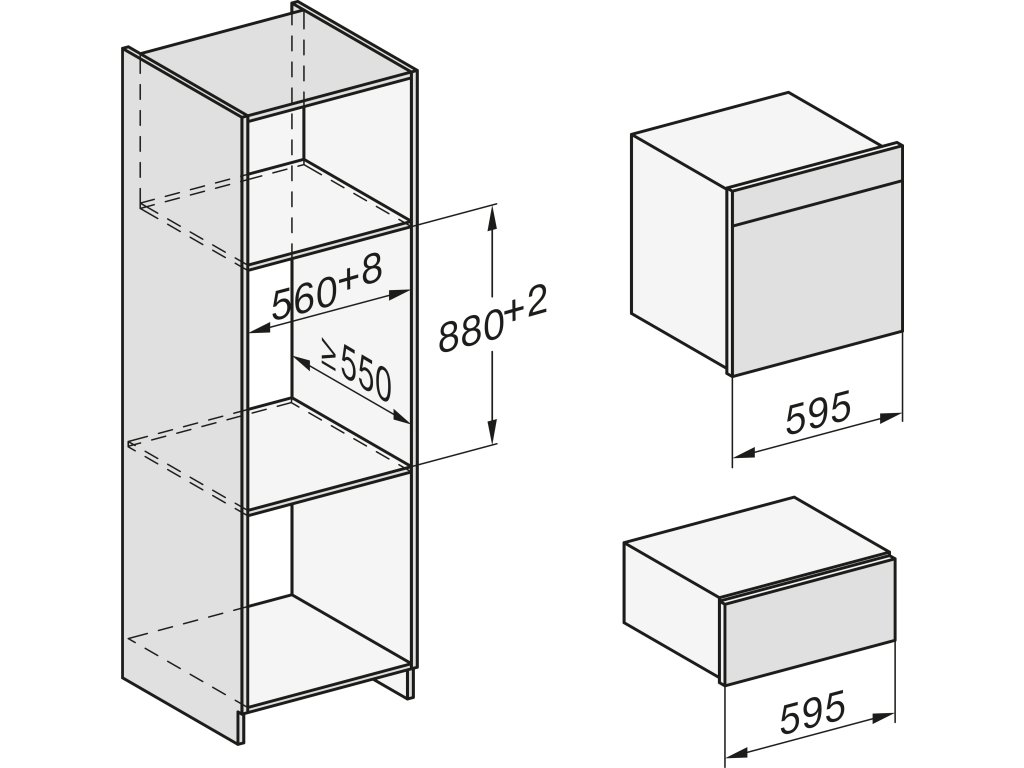 560+8
≥550
880+2
595
595