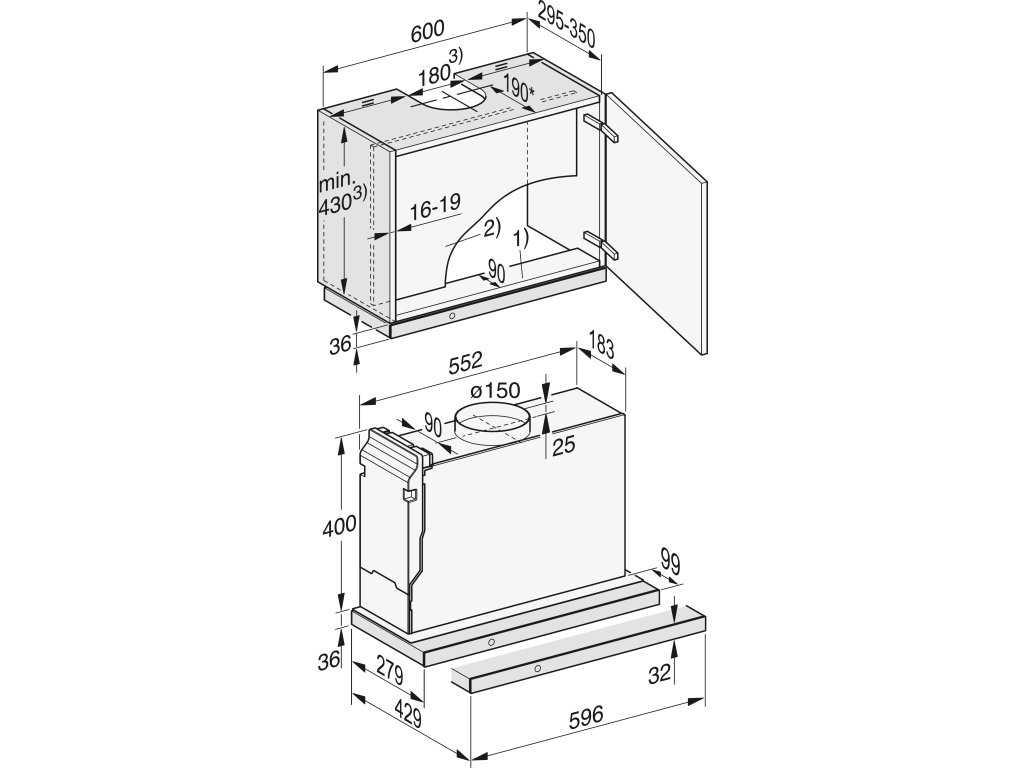 600
295-350
$180^{3)}$
190*
min.
$430^{3)}$
16-19
2)
1)
90
36
552
183
ø150
90
25
400
99
36
279
32
429
596