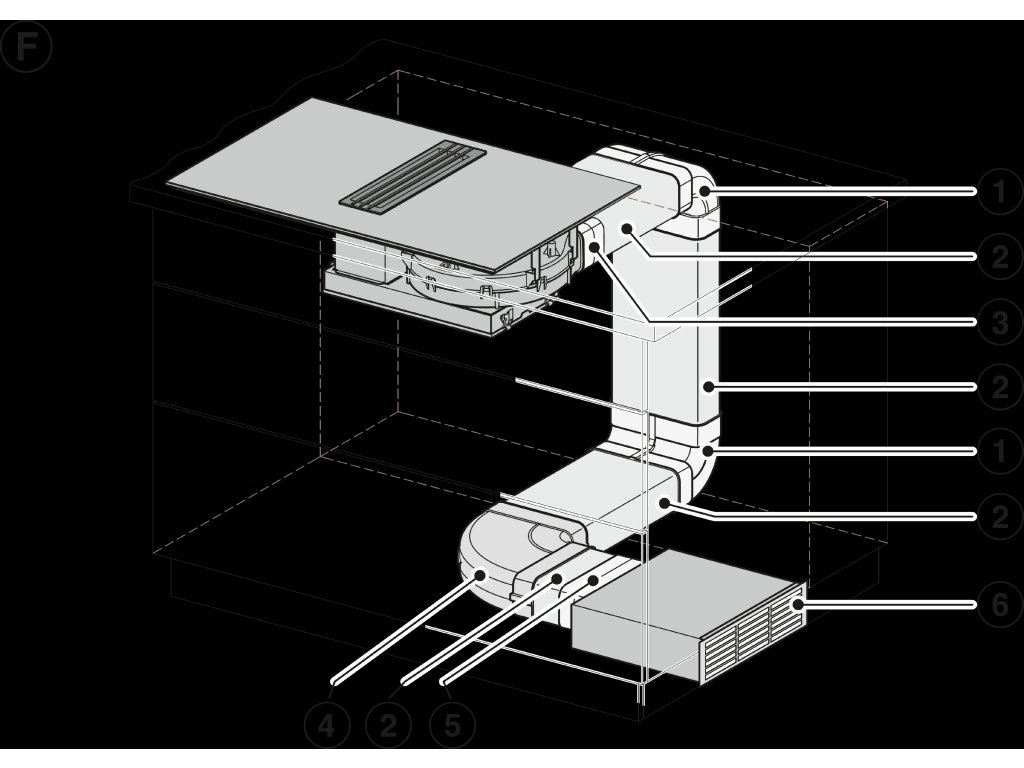 F

1
2
3
2
1
2
6
4
2
5