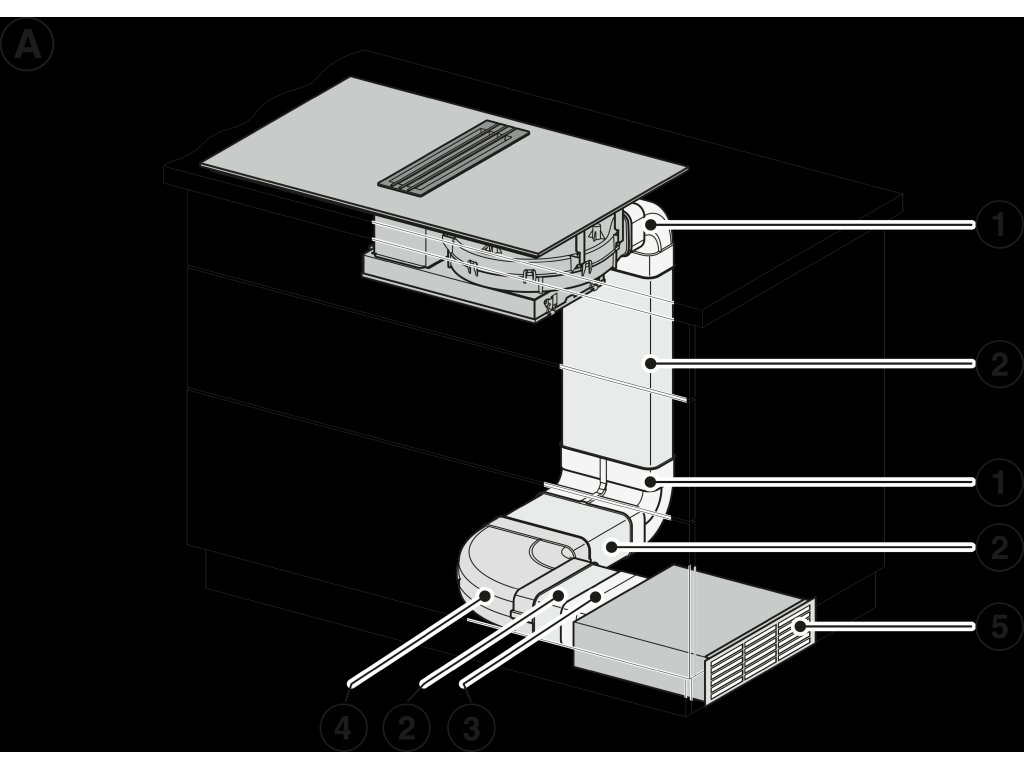 A
1
2
1
2
5
4
2
3