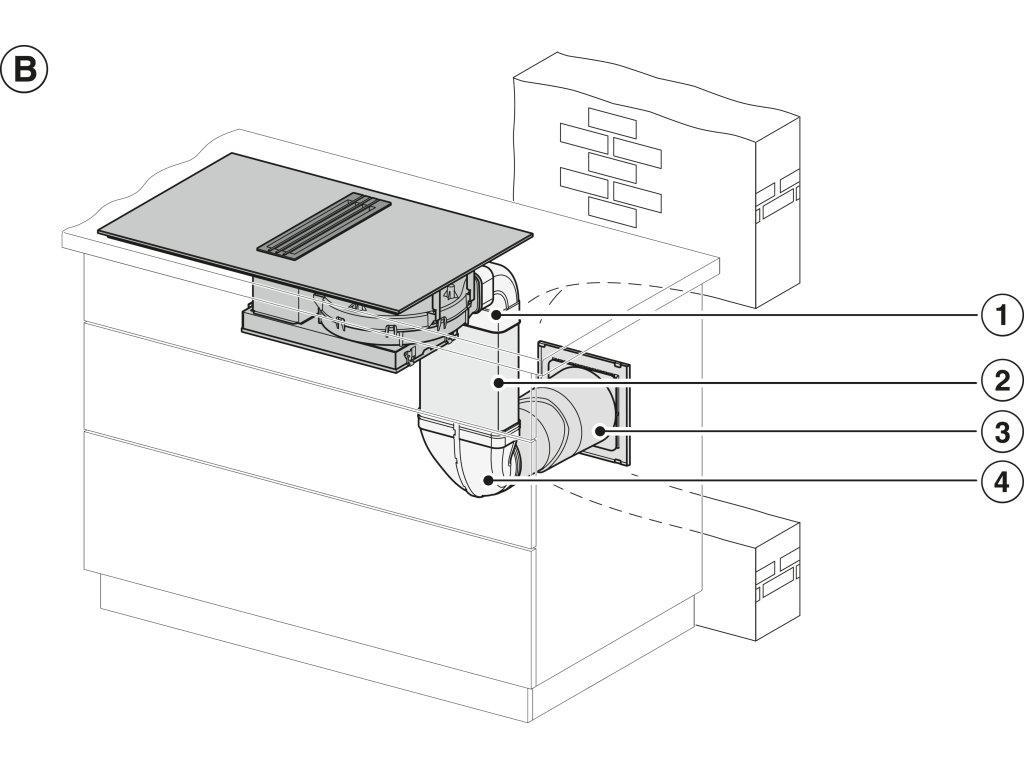 B

1
2
3
4