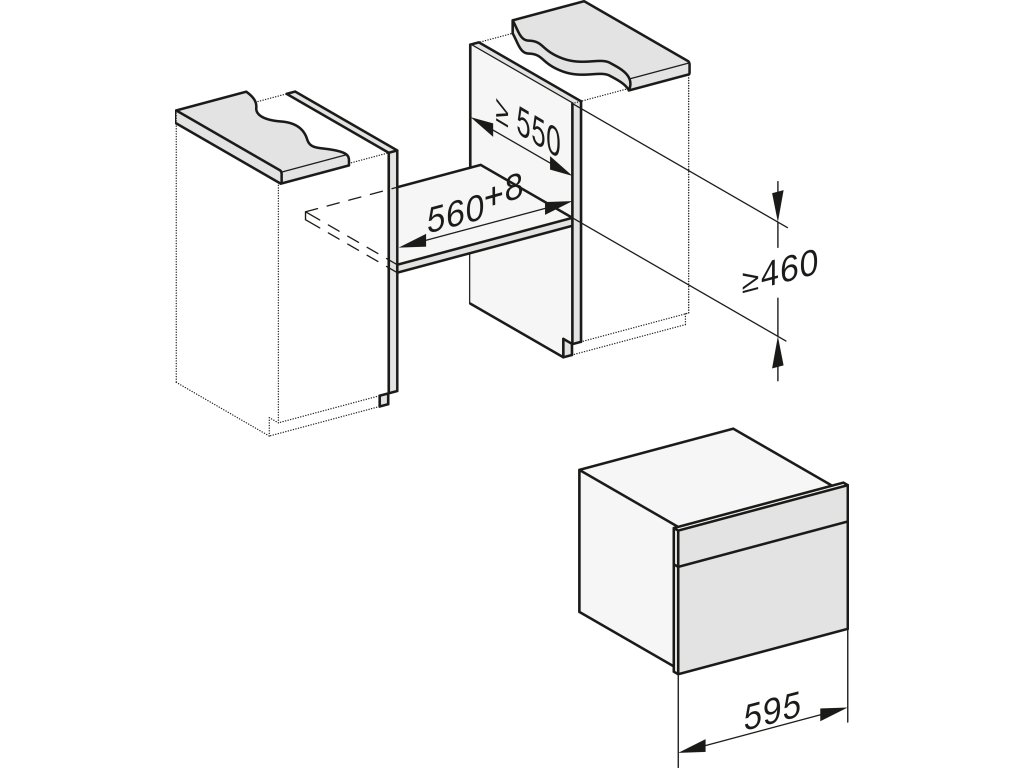 ≥ 550
560+8
≥460
595