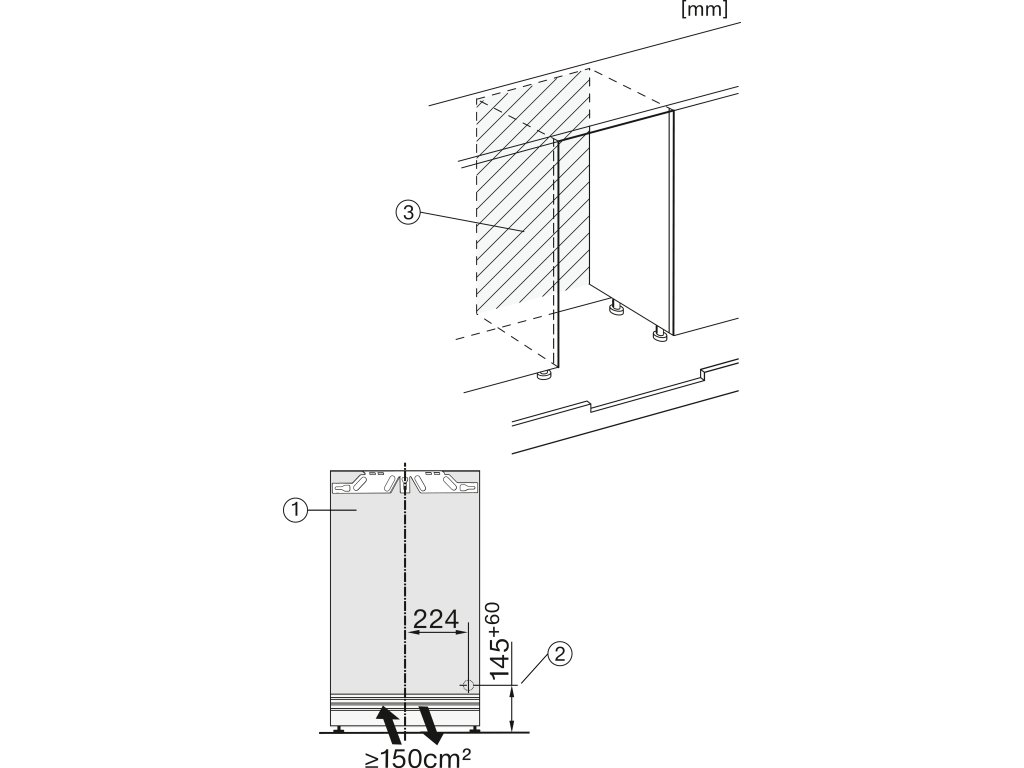 [mm]

③

①

224

$145^{+60}$

②

≥150cm²