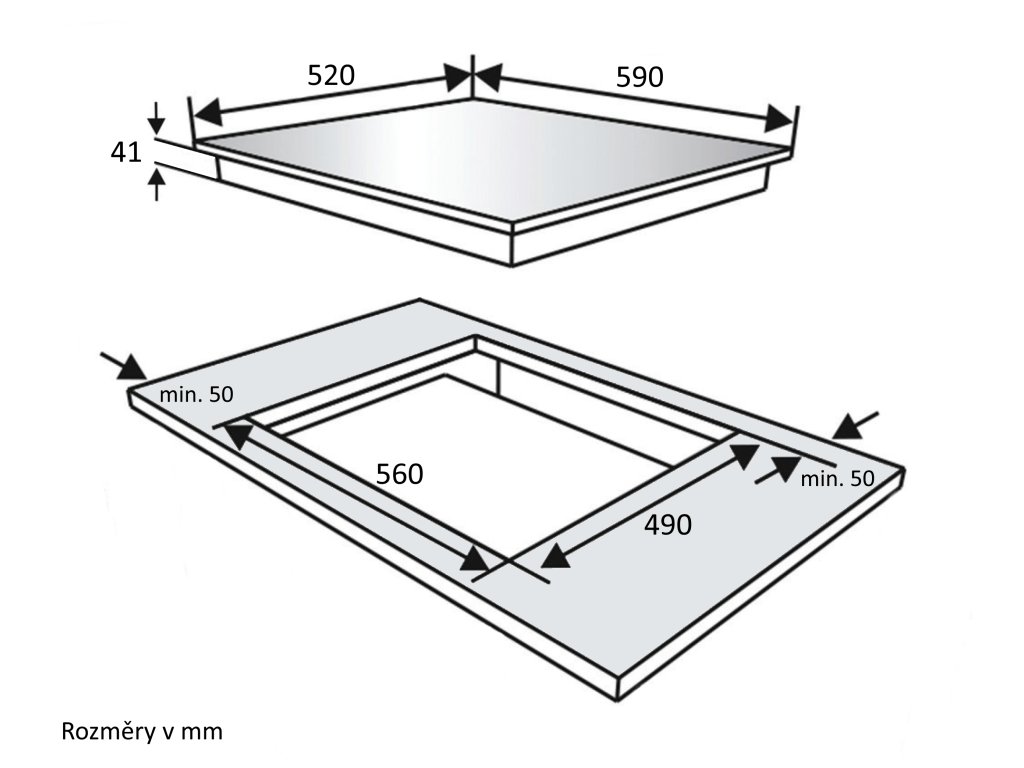 520
590
41
min. 50
560
490
min. 50
Rozměry v mm