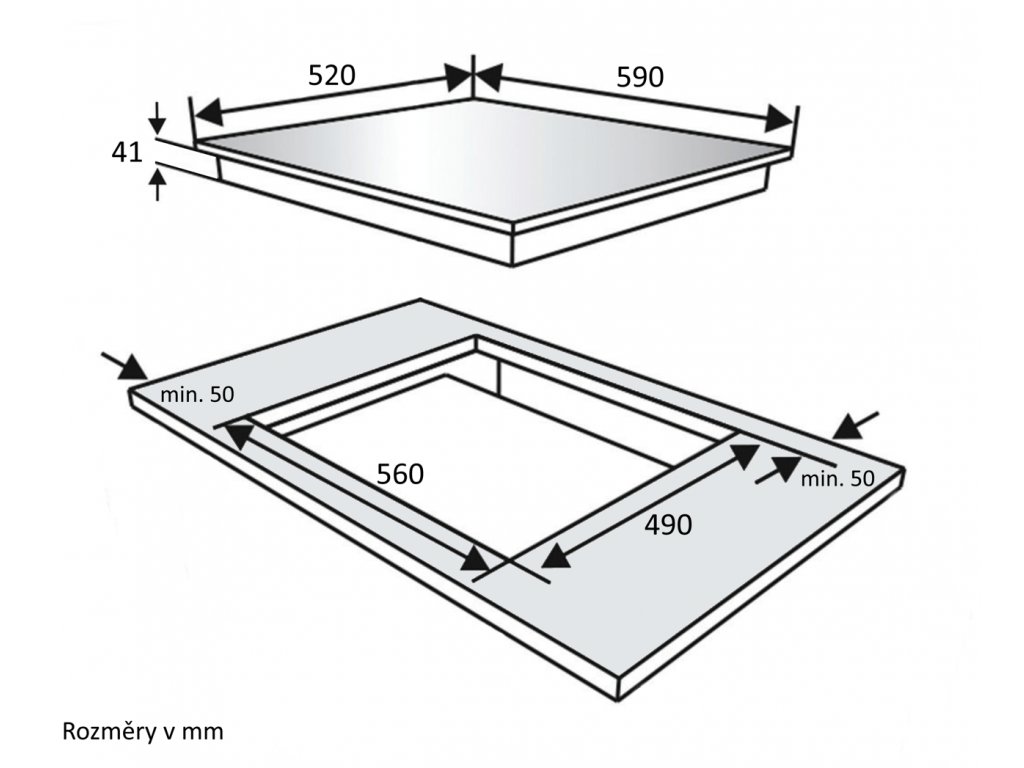 520
590
41
min. 50
560
490
min. 50
Rozměry v mm