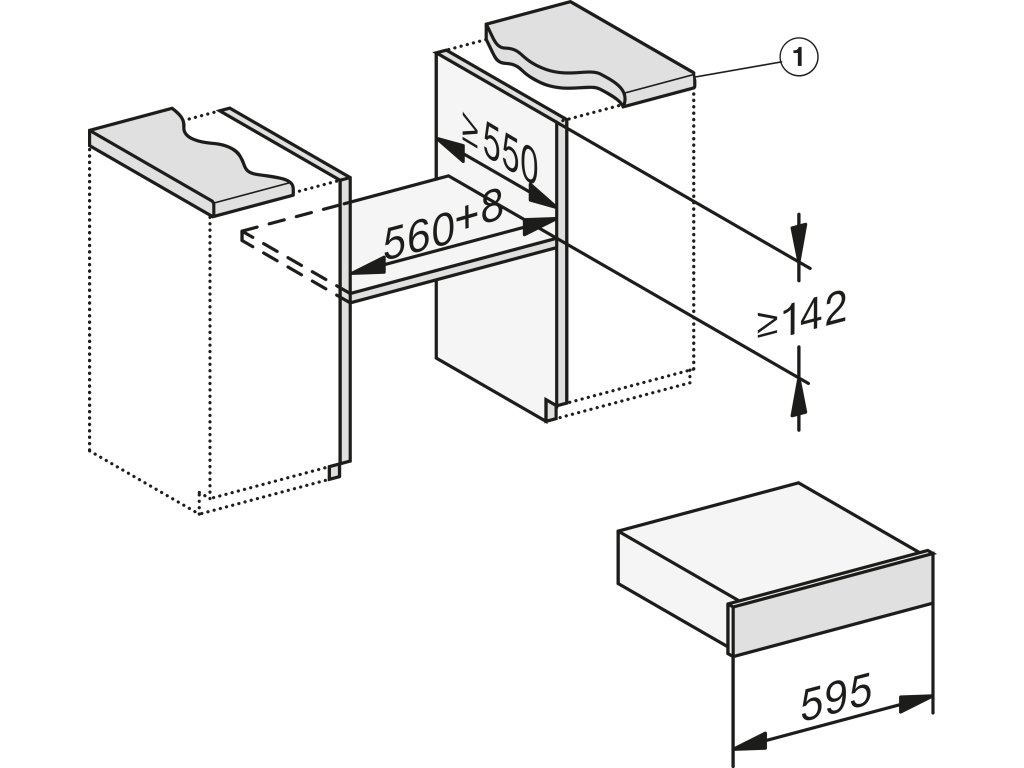 1
≥550
560+8
≥142
595