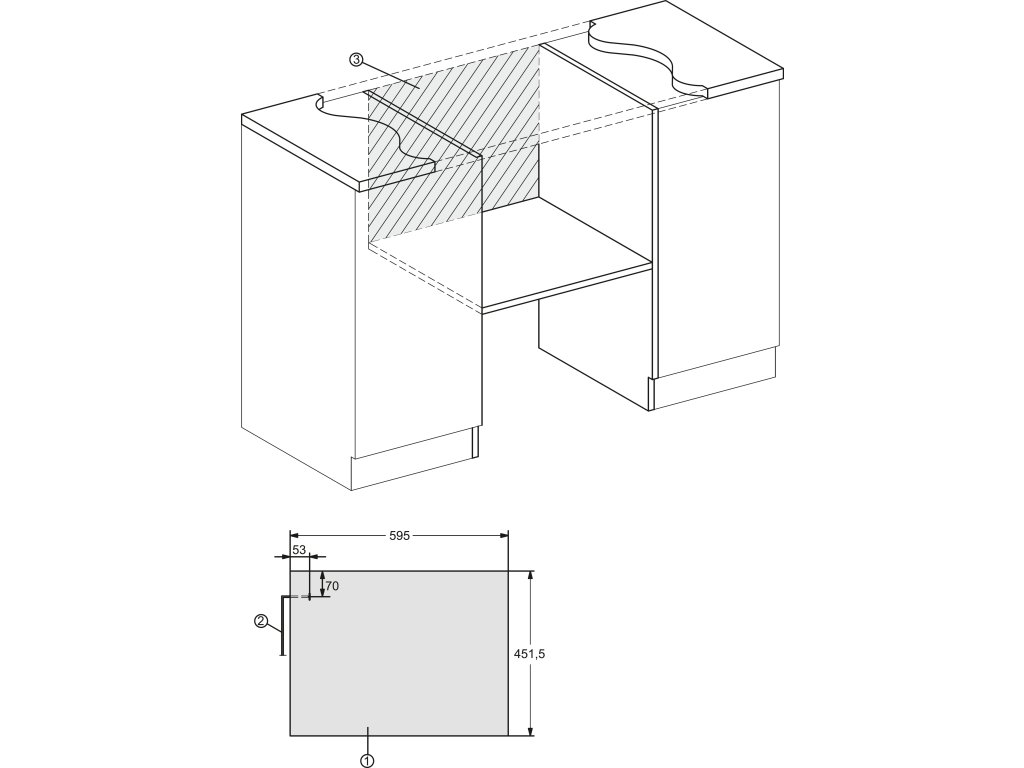 ③

595
53
70
②
451,5
①