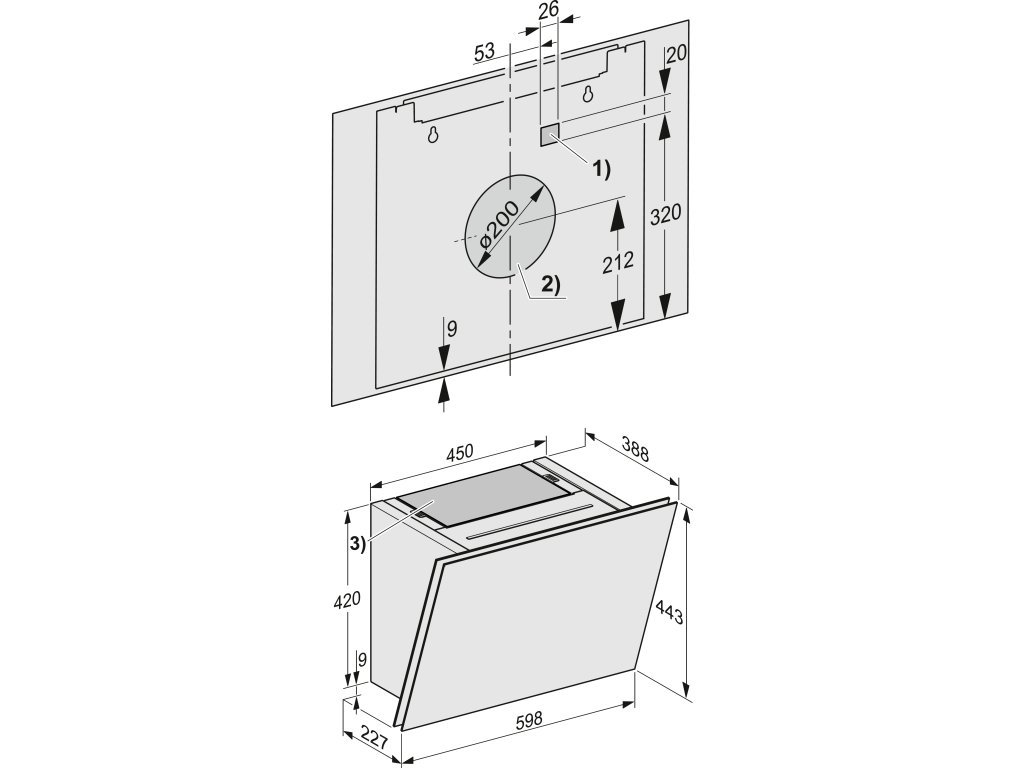 26
53
20
1)
320
ø200
212
2)
9
450
388
3)
420
443
9
227
598