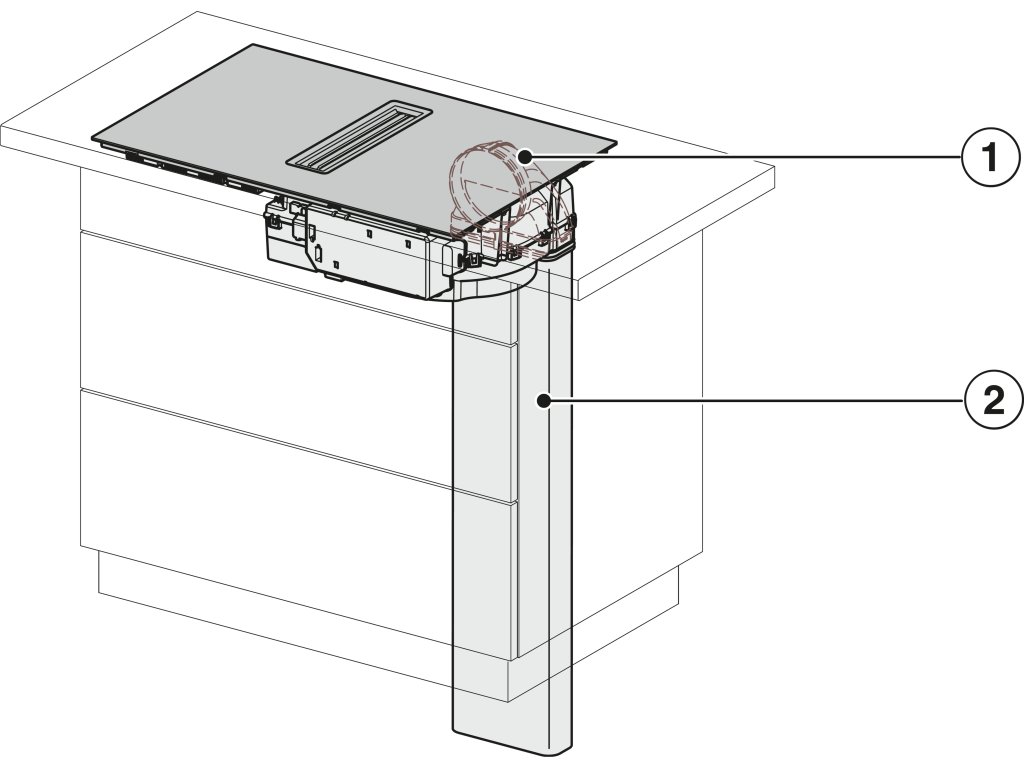 1
2