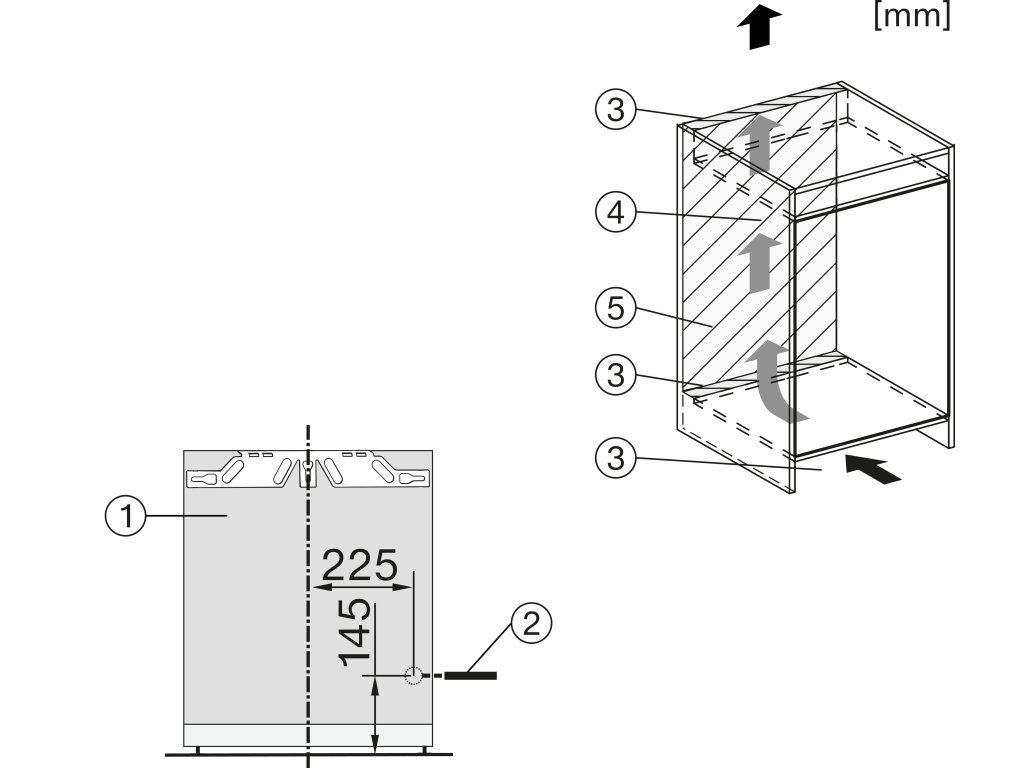 [mm]

3

4

5

3

3

1

225

145

2