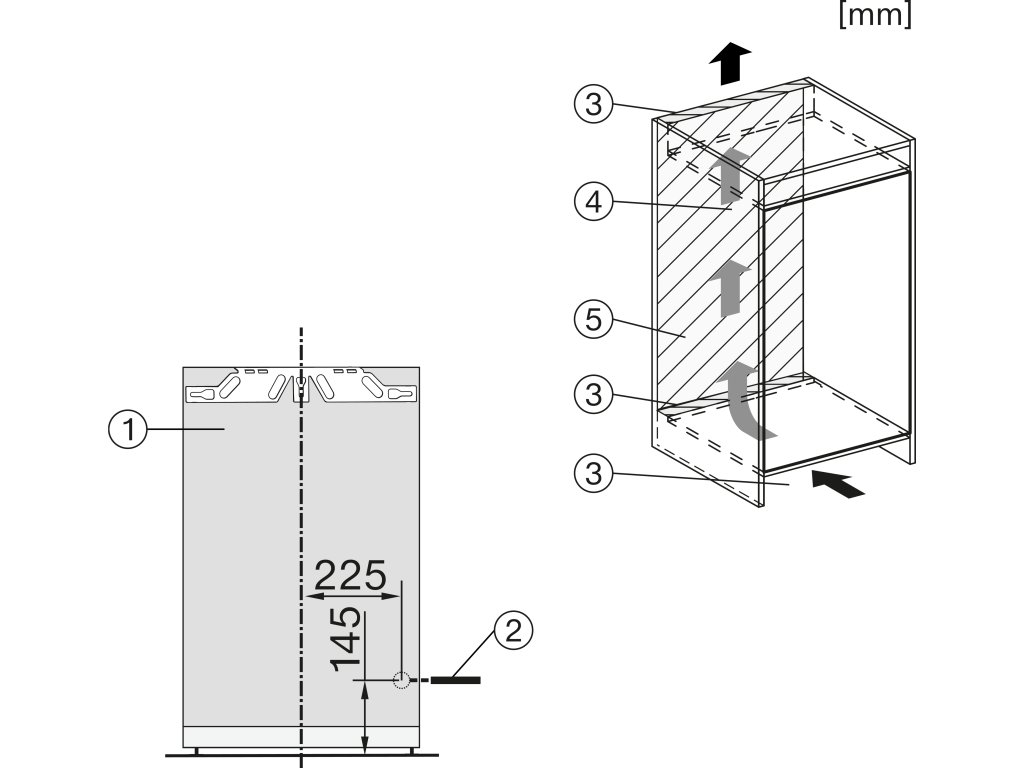 [mm]

3
4
5
3
3

1
225
145
2