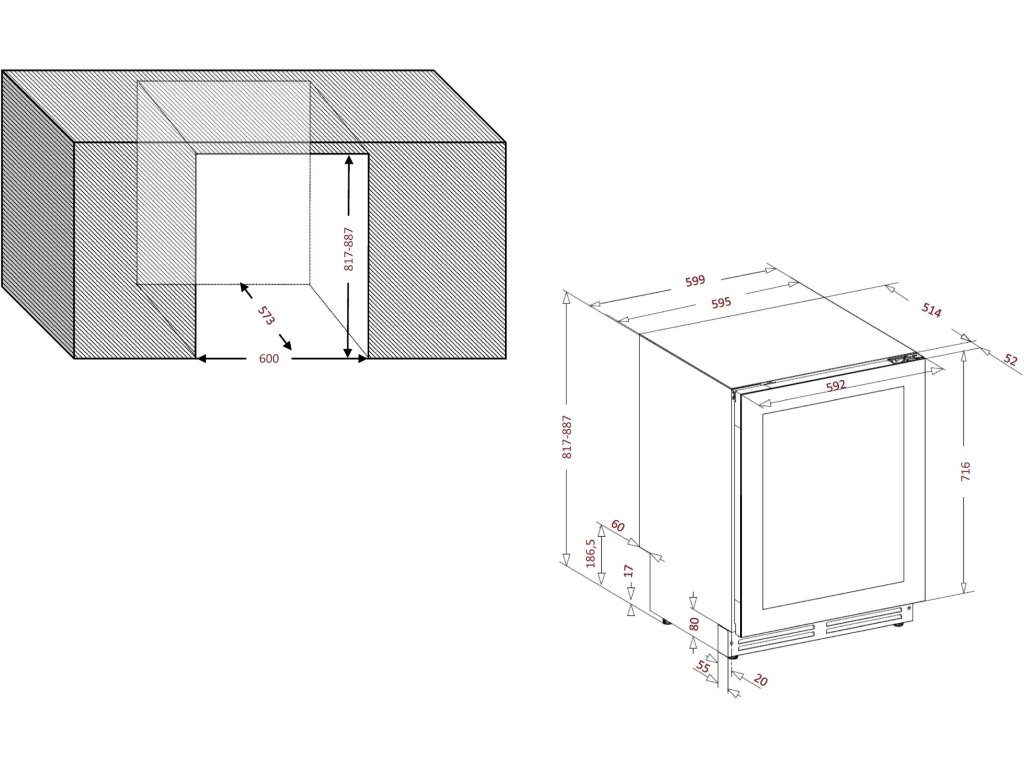 817-887
573
600

599
595
514
52
592
817-887
716
60
186,5
17
80
55
20