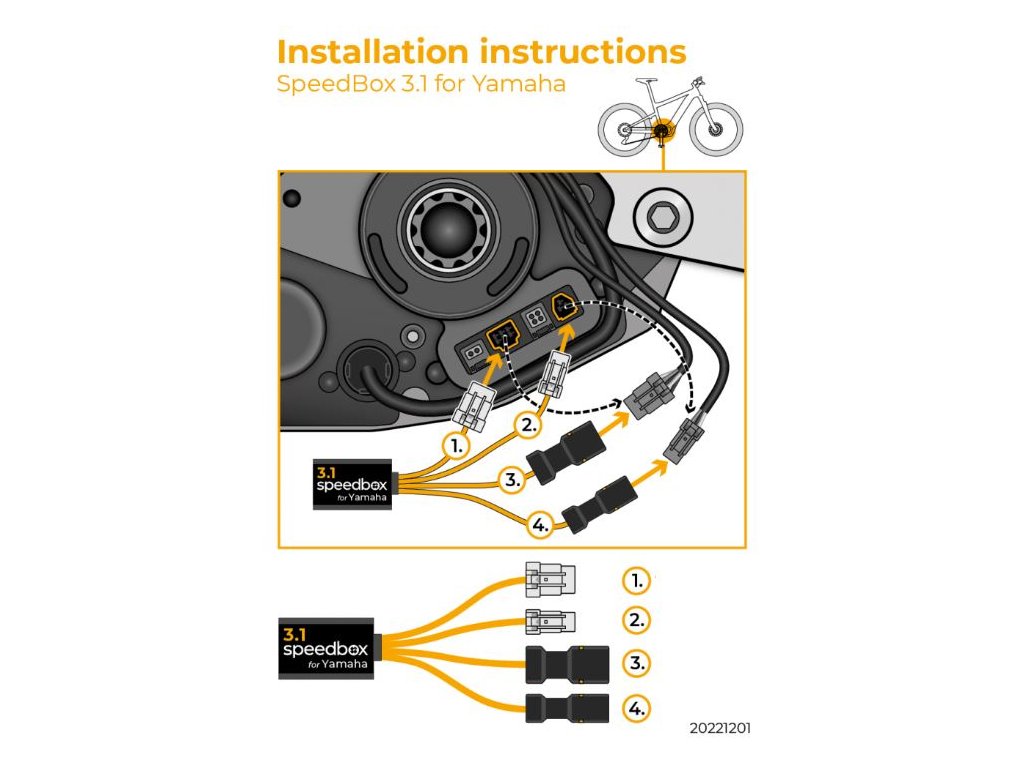 Installation instructions
SpeedBox 3.1 for Yamaha

1.
2.
3.
4.

3.1
speedbox
for Yamaha

3.1
speedbox
for Yamaha

1.
2.
3.
4.

20221201