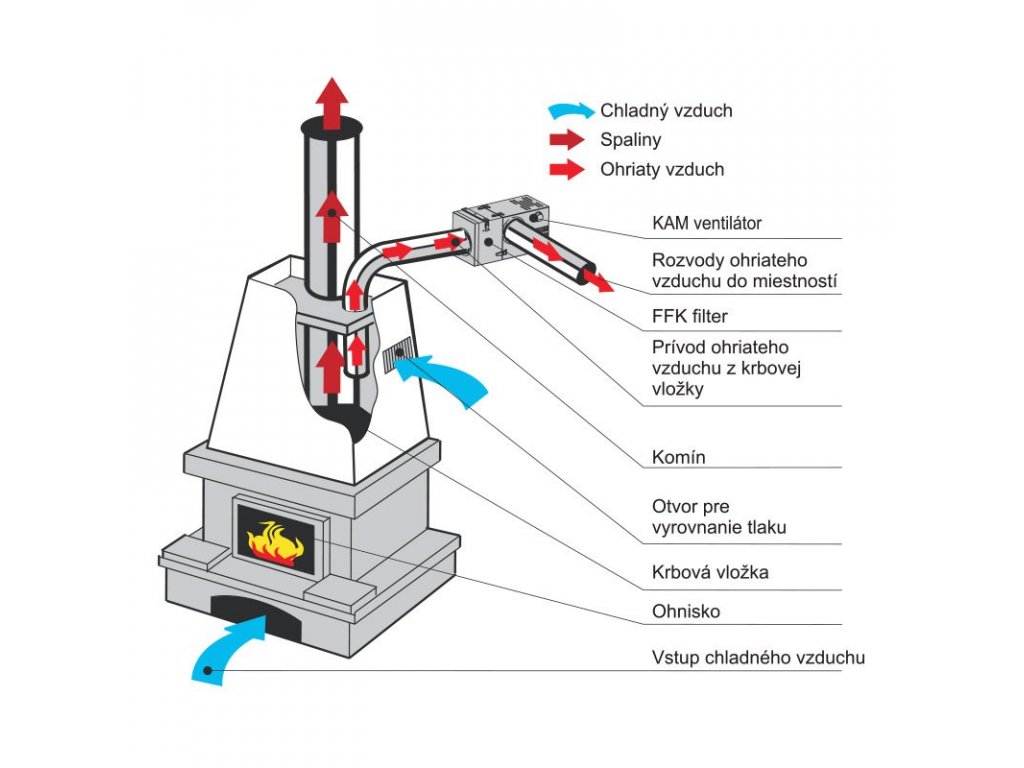 Chladný vzduch
Spaliny
Ohriaty vzduch

KAM ventilátor

Rozvody ohriateho vzduchu do miestností

FFK filter

Prívod ohriateho vzduchu z krbovej vložky

Komín

Otvor pre vyrovnanie tlaku

Krbová vložka

Ohnisko

Vstup chladného vzduchu