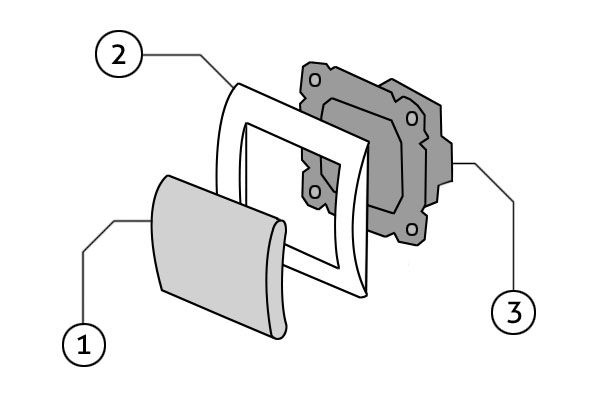 2

3

1