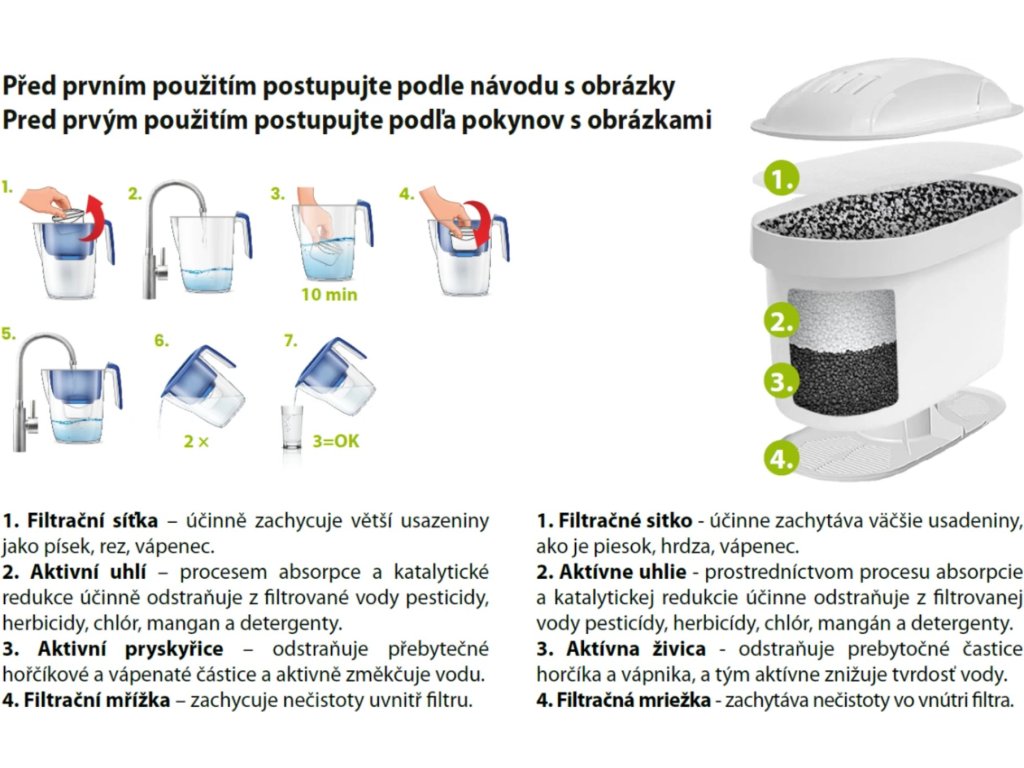 Před prvním použitím postupujte podle návodu s obrázky
Pred prvým použitím postupujte podľa pokynov s obrázkami

1.

2.

3.

10 min

4.

5.

6.

2 ×

7.

3=OK

1.

2.

3.

4.

1. Filtrační síťka – účinně zachycuje větší usazeniny jako písek, rez, vápenec.
2. Aktivní uhlí – procesem absorpce a katalytické redukce účinně odstraňuje z filtrované vody pesticidy, herbicidy, chlór, mangan a detergenty.
3. Aktivní pryskyřice – odstraňuje přebytečné hořčíkové a vápenaté částice a aktivně změkčuje vodu.
4. Filtrační mřížka – zachycuje nečistoty uvnitř filtru.

1. Filtračné sitko - účinne zachytáva väčšie usadeniny, ako je piesok, hrdza, vápenec.
2. Aktívne uhlie - prostredníctvom procesu absorpcie a katalytickej redukcie účinne odstraňuje z filtrovanej vody pesticídy, herbicídy, chlór, mangán a detergenty.
3. Aktívna živica - odstraňuje prebytočné častice horčíka a vápnika, a tým aktívne znižuje tvrdosť vody.
4. Filtračná mriežka - zachytáva nečistoty vo vnútri filtra.