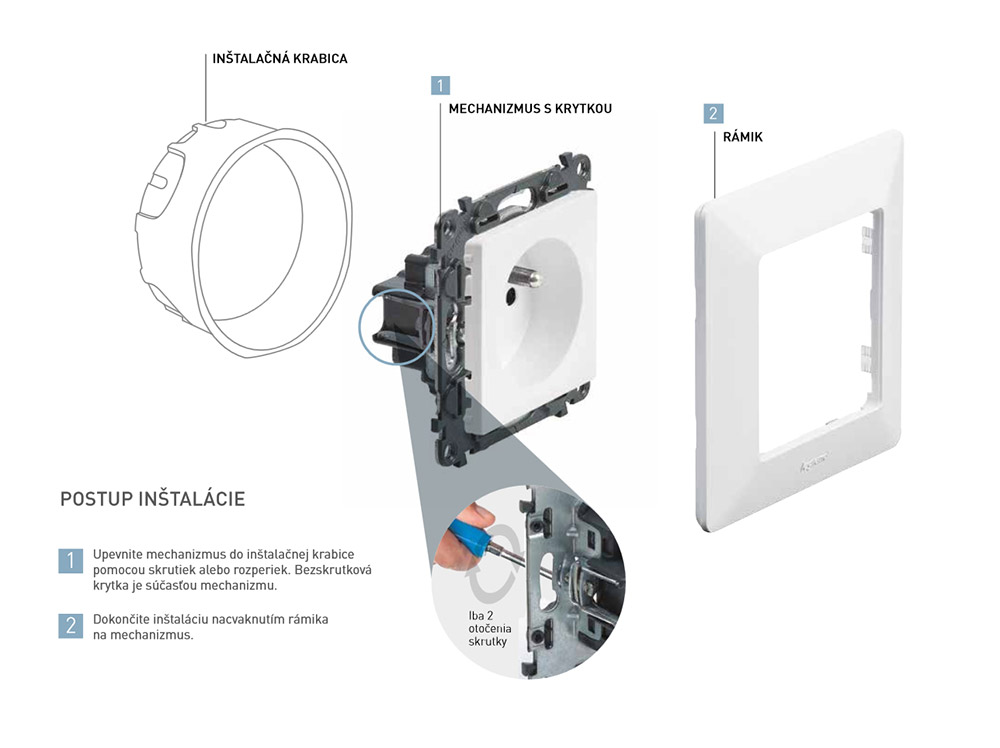 INŠTALAČNÁ KRABICA

1
MECHANIZMUS S KRYTKOU

2
RÁMIK

POSTUP INŠTALÁCIE

1 Upevnite mechanizmus do inštalačnej krabice pomocou skrutiek alebo rozperiek. Bezskrutková krytka je súčasťou mechanizmu.

2 Dokončite inštaláciu nacvaknutím rámika na mechanizmus.

Iba 2 otočenia skrutky