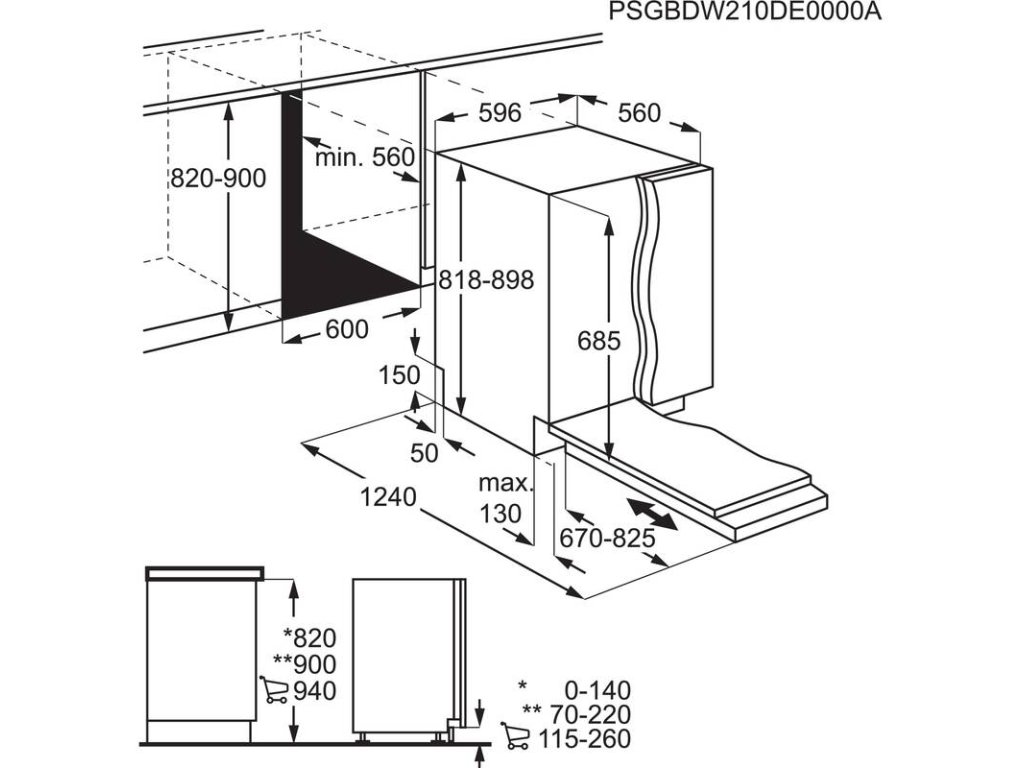 PSGBDW210DE0000A

820-900

min. 560

596

560

818-898

600

685

150

50

1240

max. 130

670-825

*820
**900
940

* 0-140
** 70-220
115-260