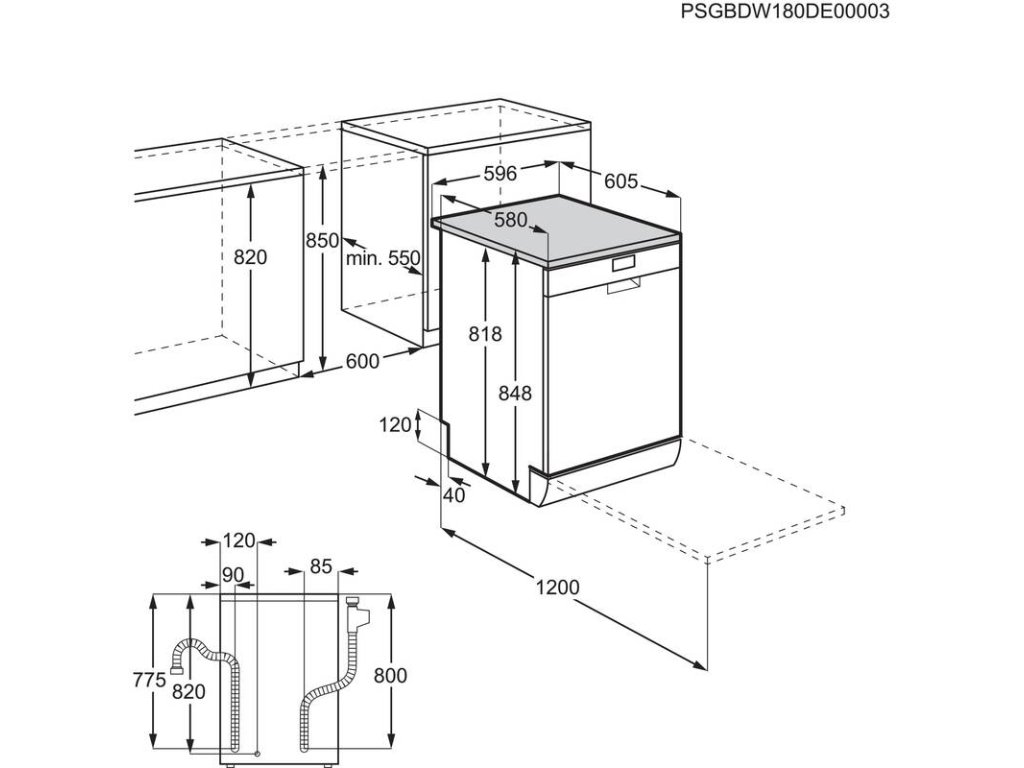 PSGBDW180DE00003

596
605
580
820
850
min. 550
818
848
600
120
40
1200

120
90
85
775
820
800