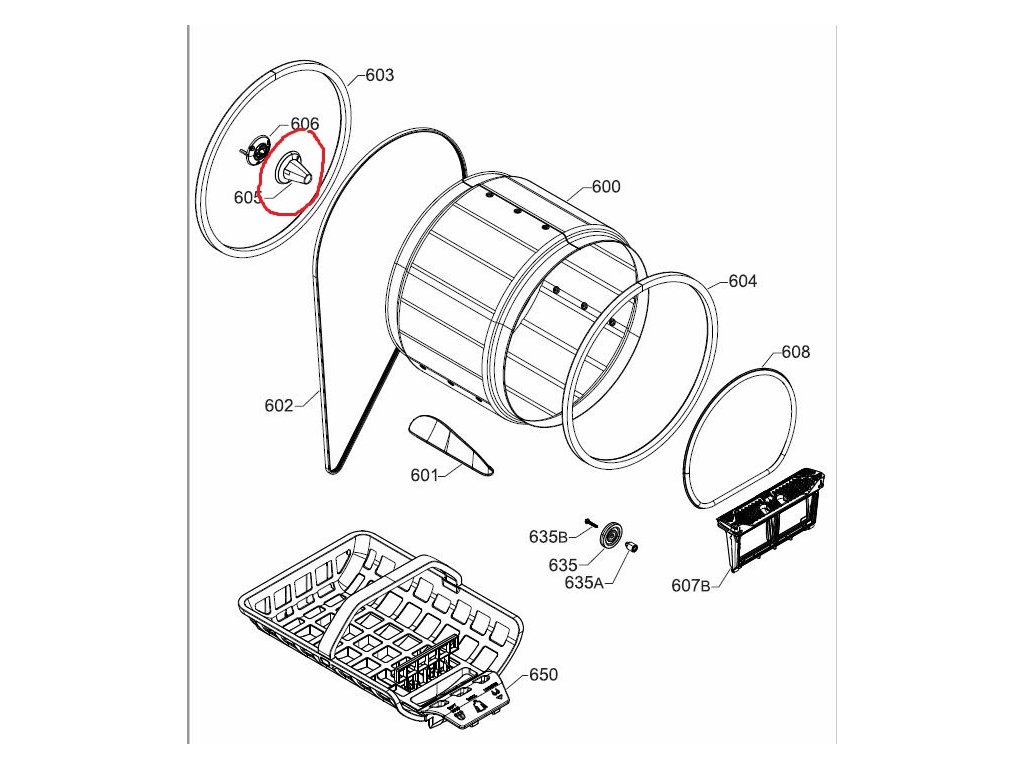 603
606
605
600
604
608
602
601
635B
635
635A
607B
650