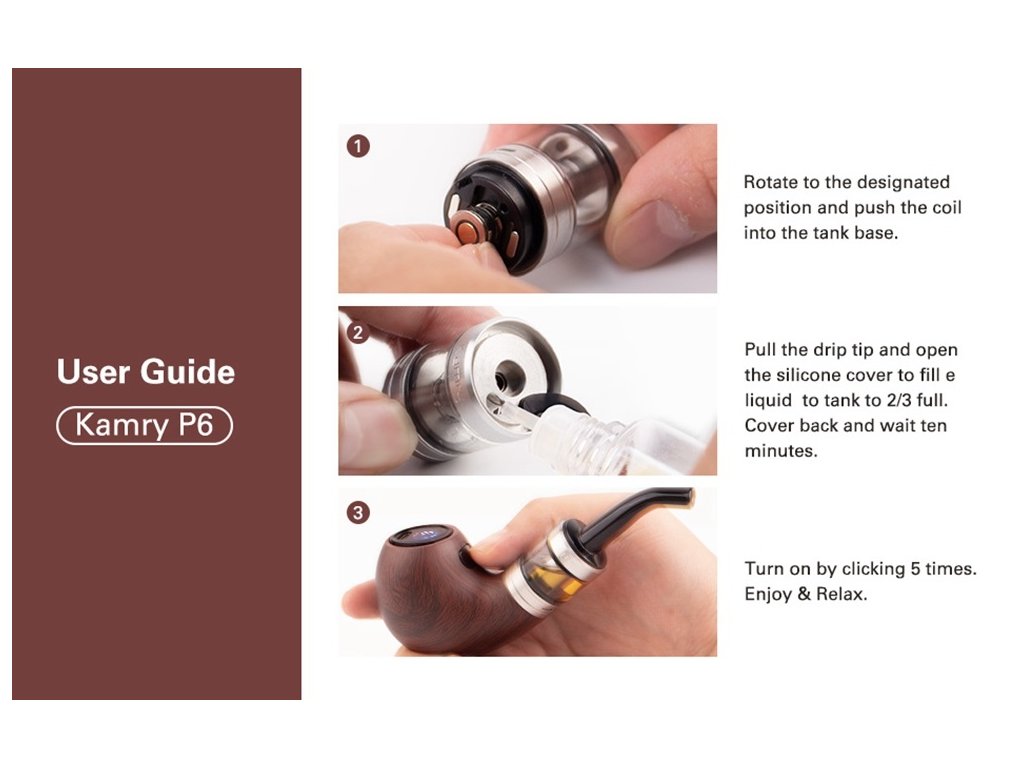 User Guide

Kamry P6

1

Rotate to the designated position and push the coil into the tank base.

2

Pull the drip tip and open the silicone cover to fill e liquid to tank to 2/3 full. Cover back and wait ten minutes.

3

Turn on by clicking 5 times. Enjoy & Relax.