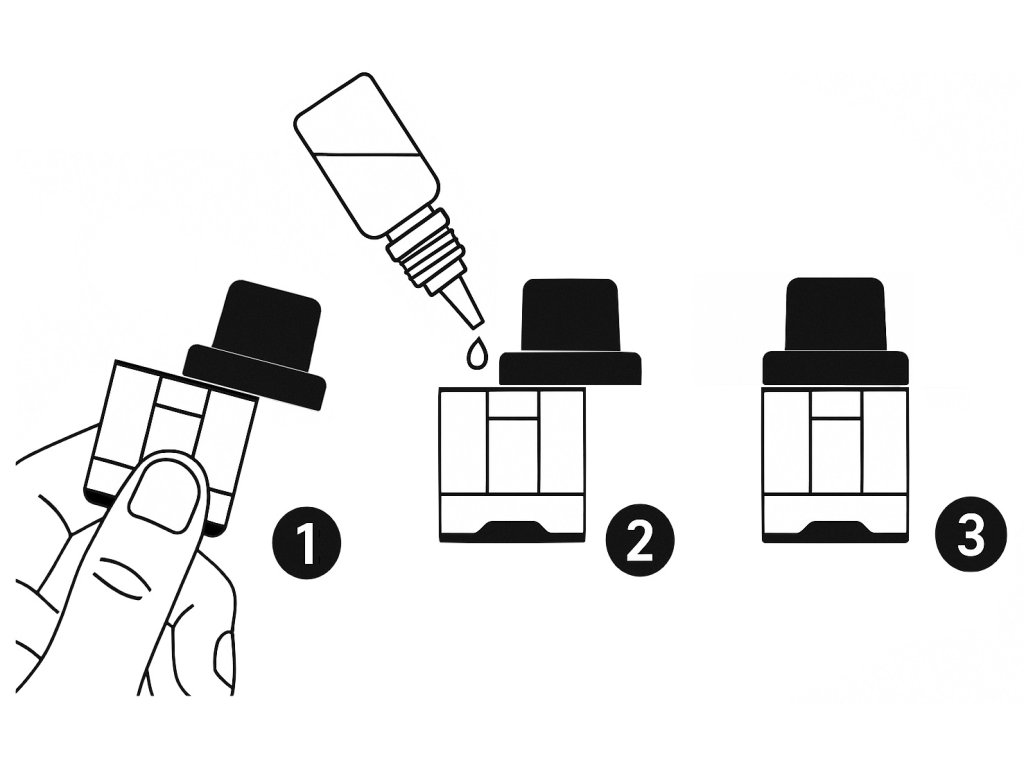 1

2

3