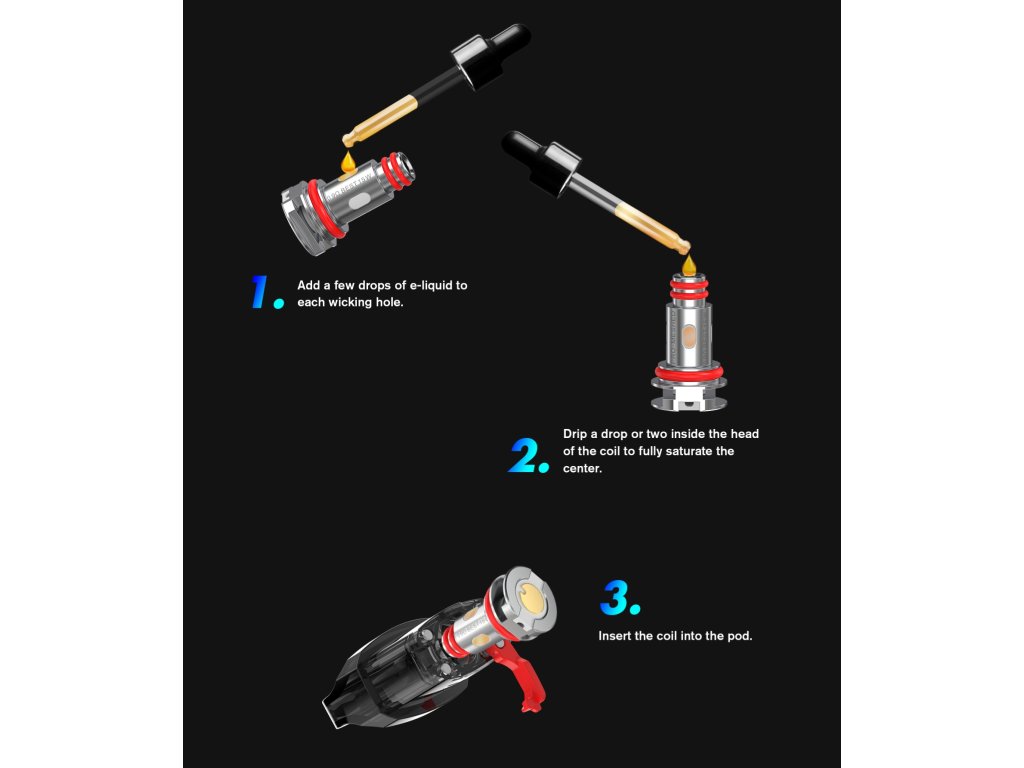 1. Add a few drops of e-liquid to each wicking hole.

2. Drip a drop or two inside the head of the coil to fully saturate the center.

3. Insert the coil into the pod.