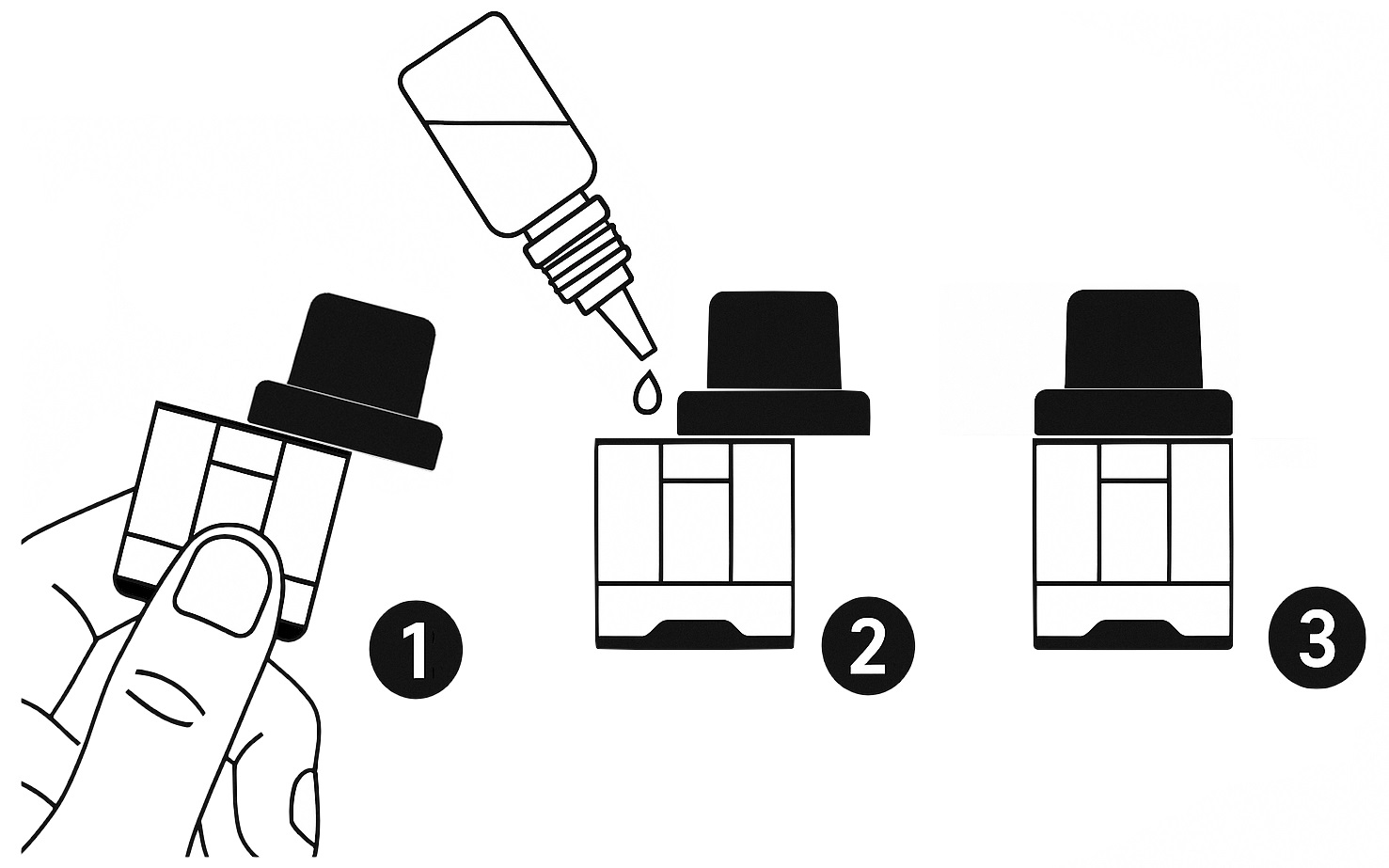 1

2

3