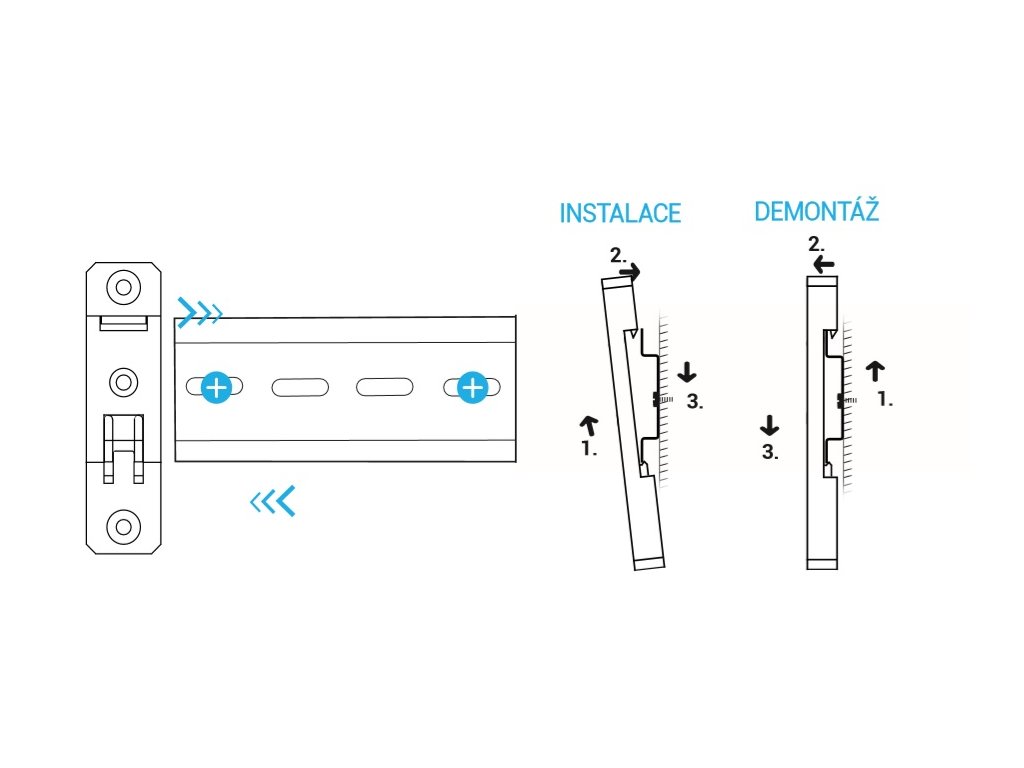 INSTALACE

2.

3.

1.

DEMONTÁŽ

2.

1.

3.