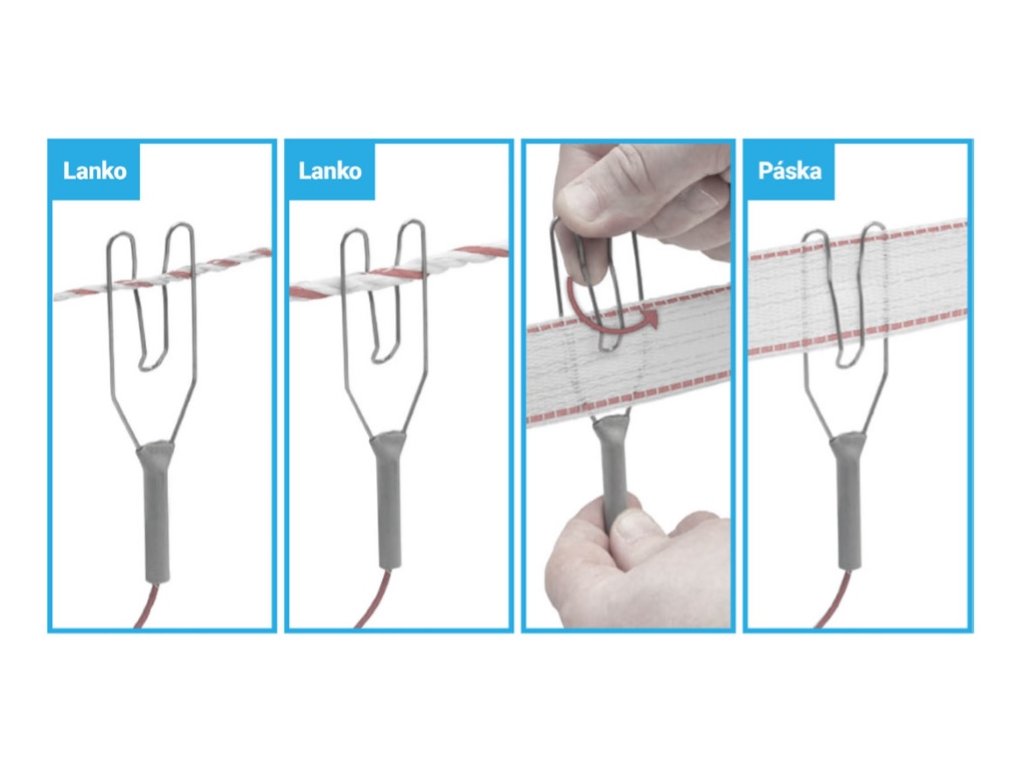 Lanko

Lanko

Páska