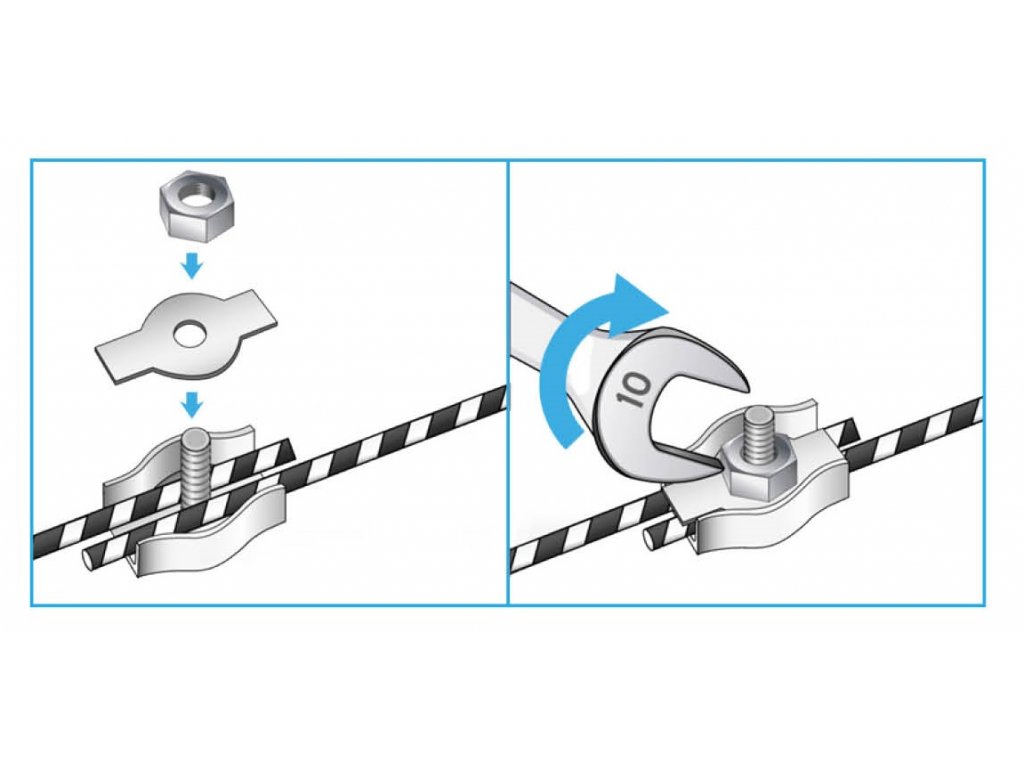 10