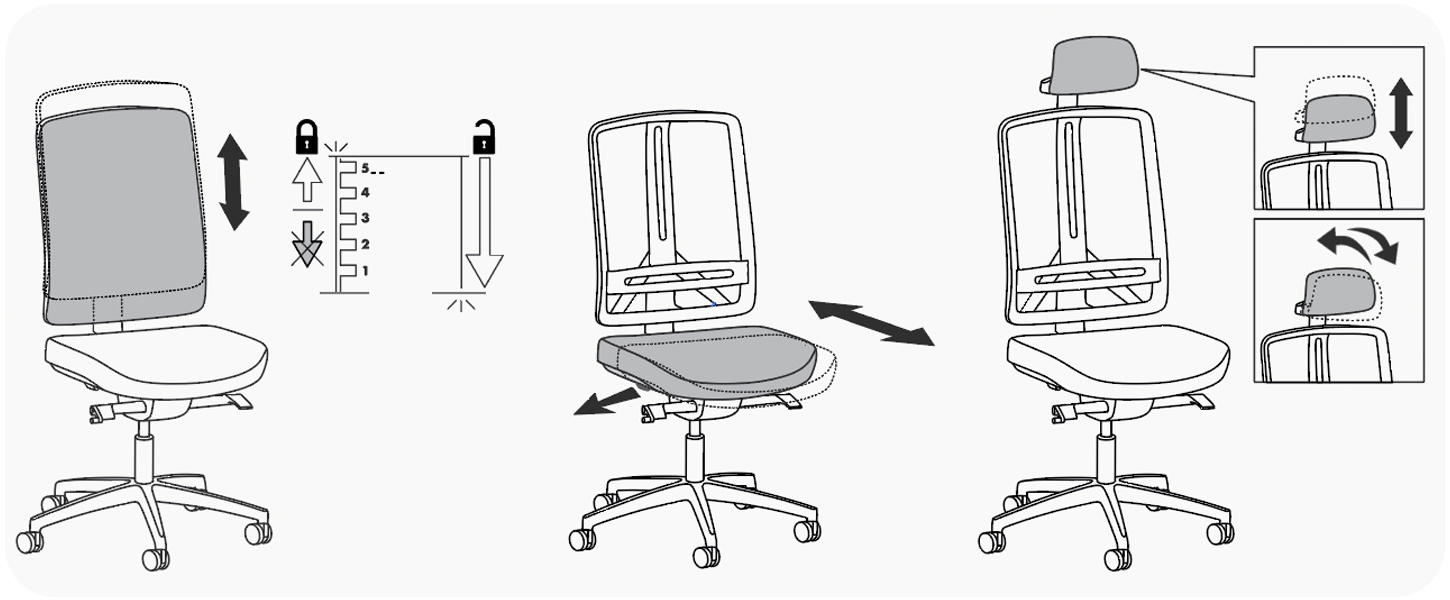 5
4
3
2
1