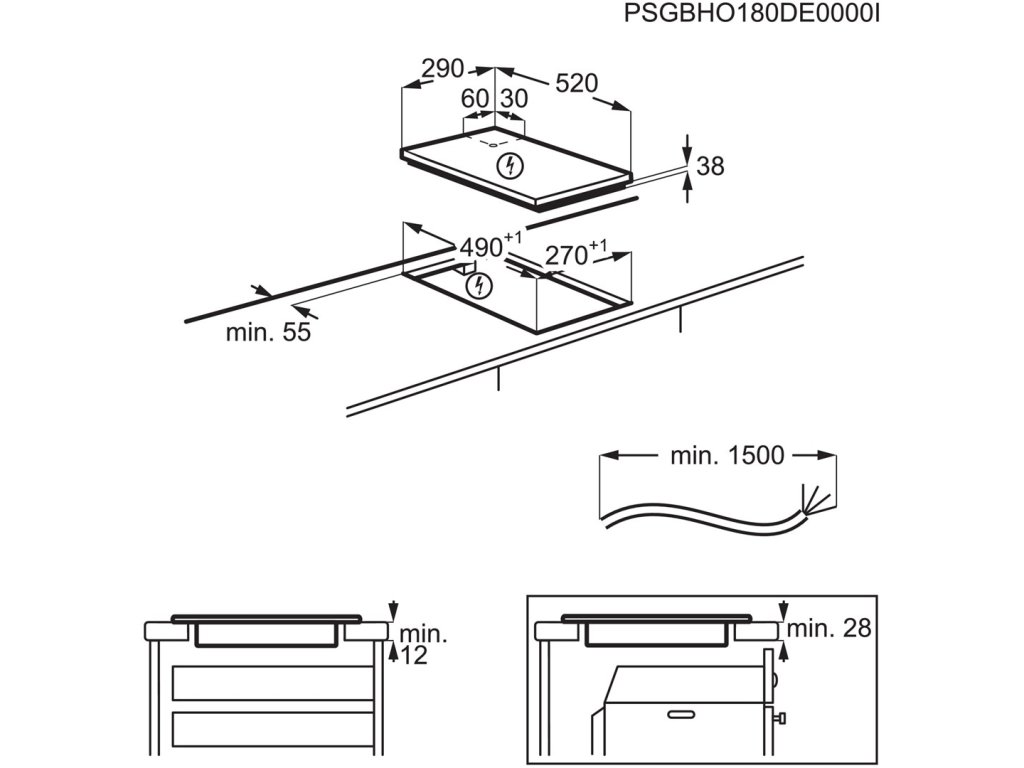 PSGBHO180DE0000I

290
520
60
30
38

$490^{+1}$
$270^{+1}$
min. 55

min. 1500

min.
12

min. 28