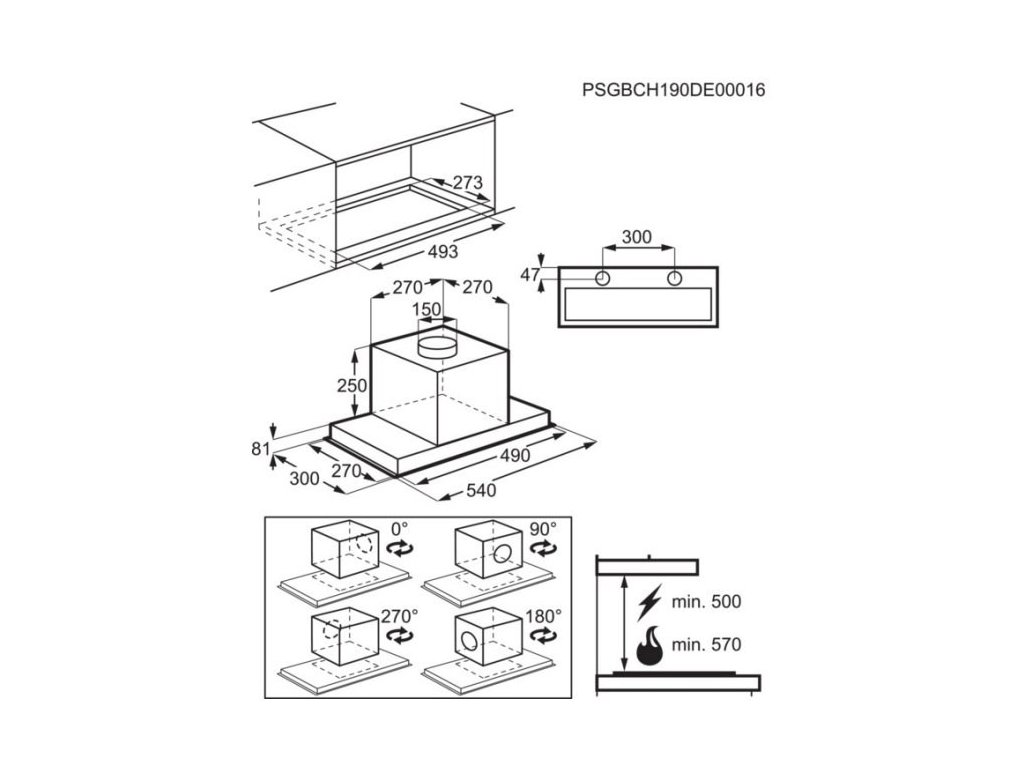 PSGBCH190DE00016

273
493

300
47

270
270
150
250
81
300
270
490
540

0°
90°
270°
180°

min. 500
min. 570