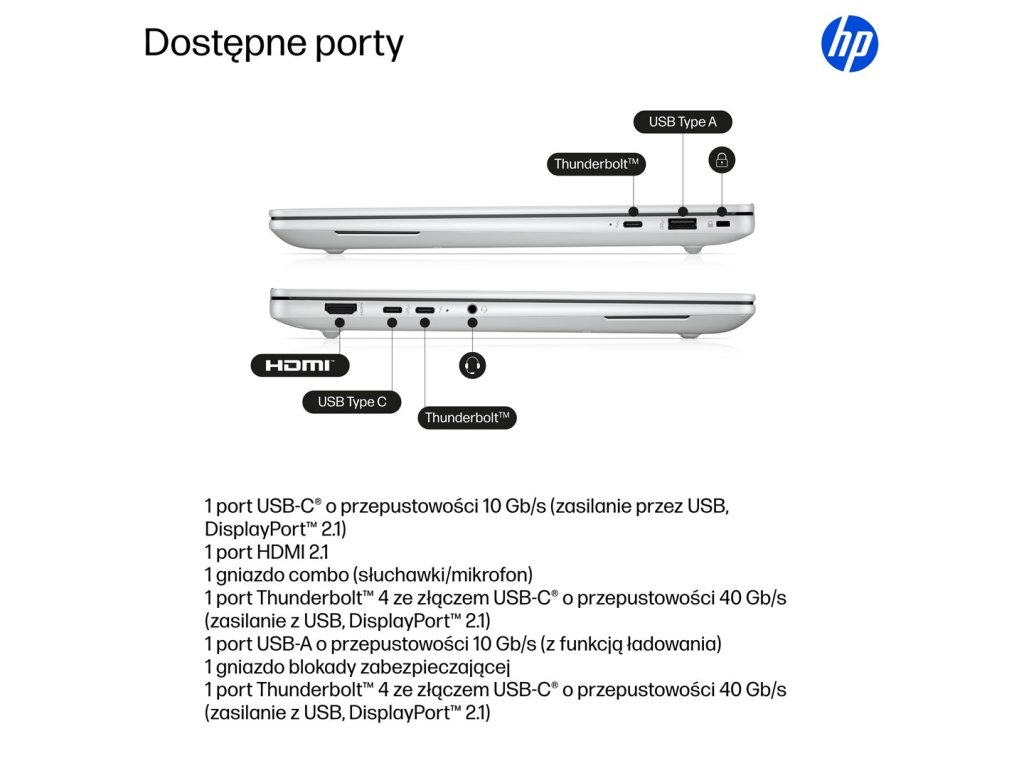 Dostępne porty

hp

USB Type A

Thunderbolt™

HDMI

USB Type C

Thunderbolt™

1 port USB-C® o przepustowości 10 Gb/s (zasilanie przez USB, DisplayPort™ 2.1)
1 port HDMI 2.1
1 gniazdo combo (słuchawki/mikrofon)
1 port Thunderbolt™ 4 ze złączem USB-C® o przepustowości 40 Gb/s (zasilanie z USB, DisplayPort™ 2.1)
1 port USB-A o przepustowości 10 Gb/s (z funkcją ładowania)
1 gniazdo blokady zabezpieczającej
1 port Thunderbolt™ 4 ze złączem USB-C® o przepustowości 40 Gb/s (zasilanie z USB, DisplayPort™ 2.1)