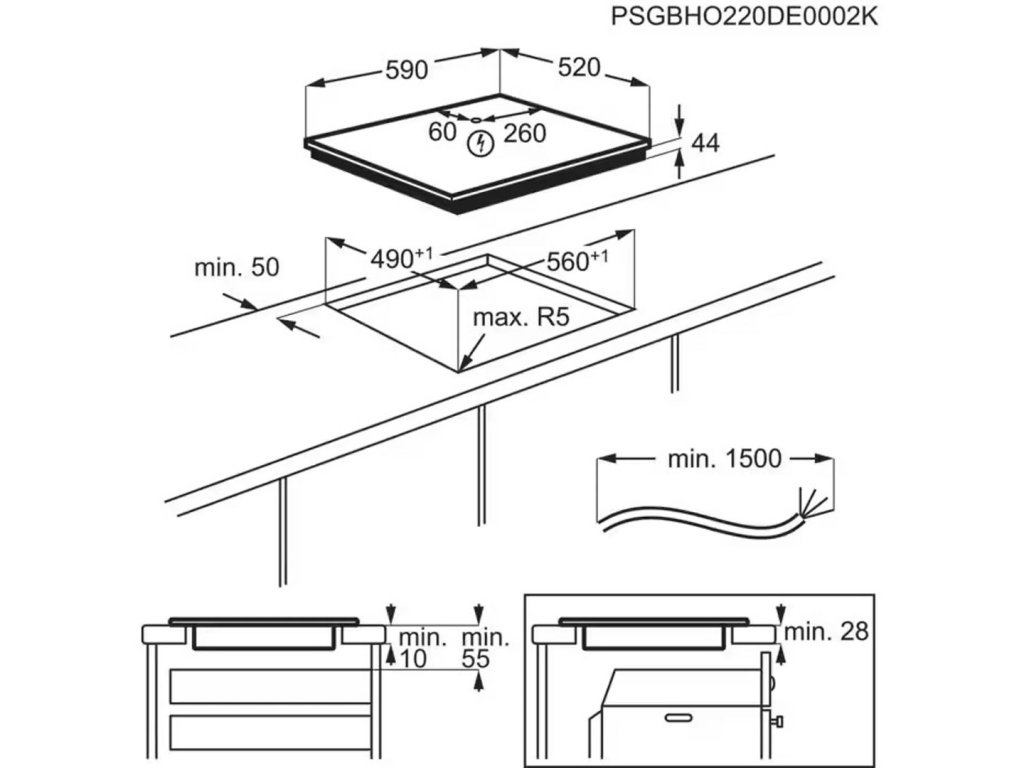 PSGBHO220DE0002K

590
520
60
260
44

min. 50
$490^{+1}$
$560^{+1}$
max. R5

min. 1500

min.
10
min.
55

min. 28