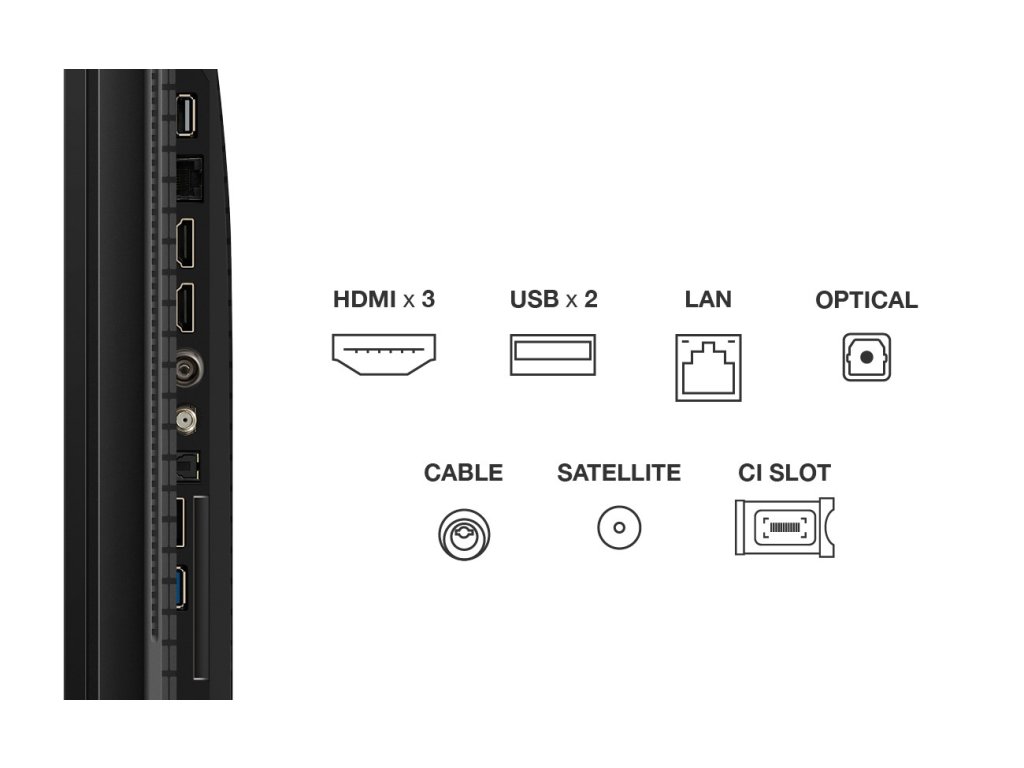 HDMI x 3
USB x 2
LAN
OPTICAL

CABLE
SATELLITE
CI SLOT