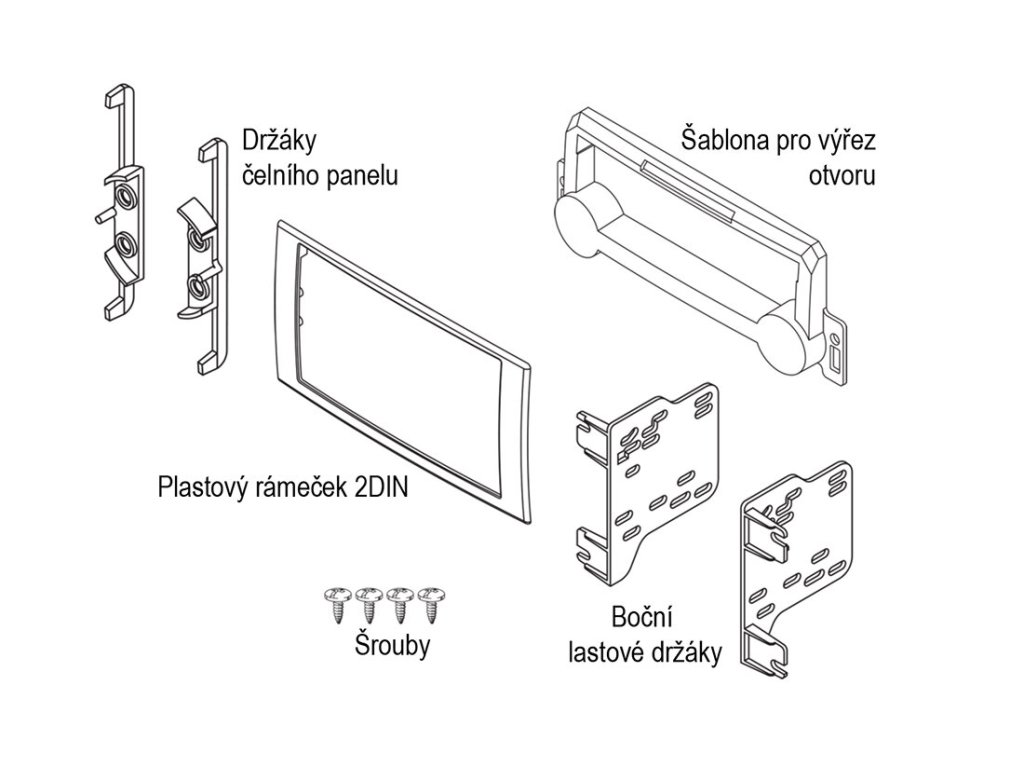 Držáky čelního panelu

Šablona pro výřez otvoru

Plastový rámeček 2DIN

Šrouby

Boční lastové držáky