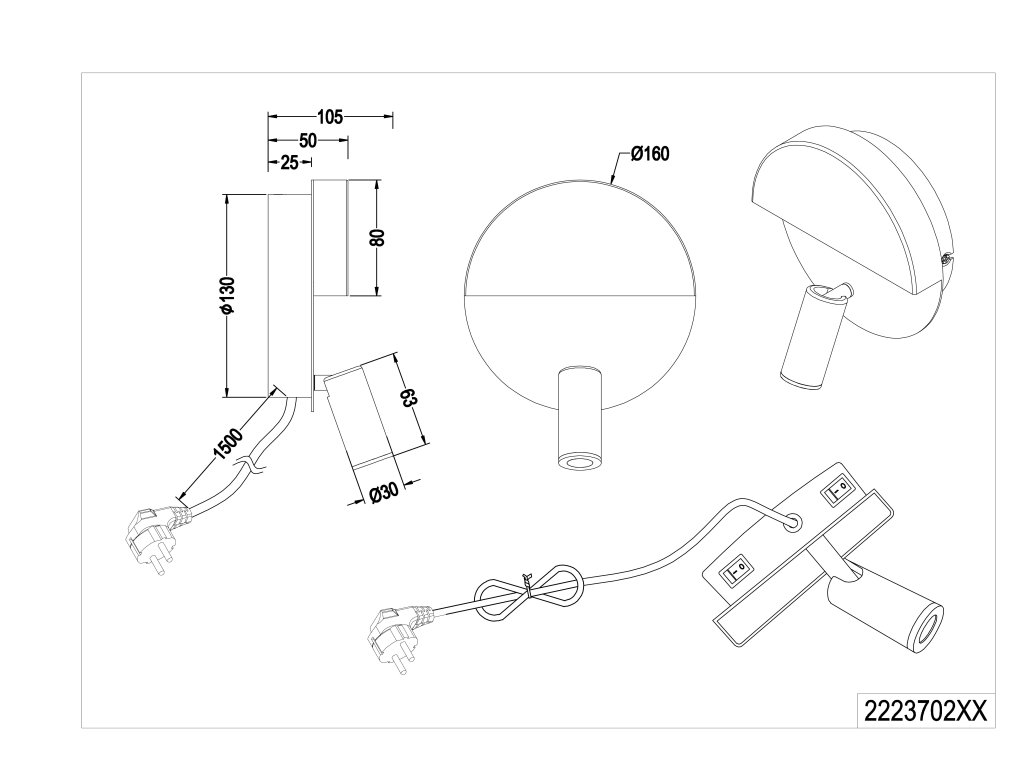 105
50
25
80
Ø130
63
1500
Ø30
Ø160
2223702XX