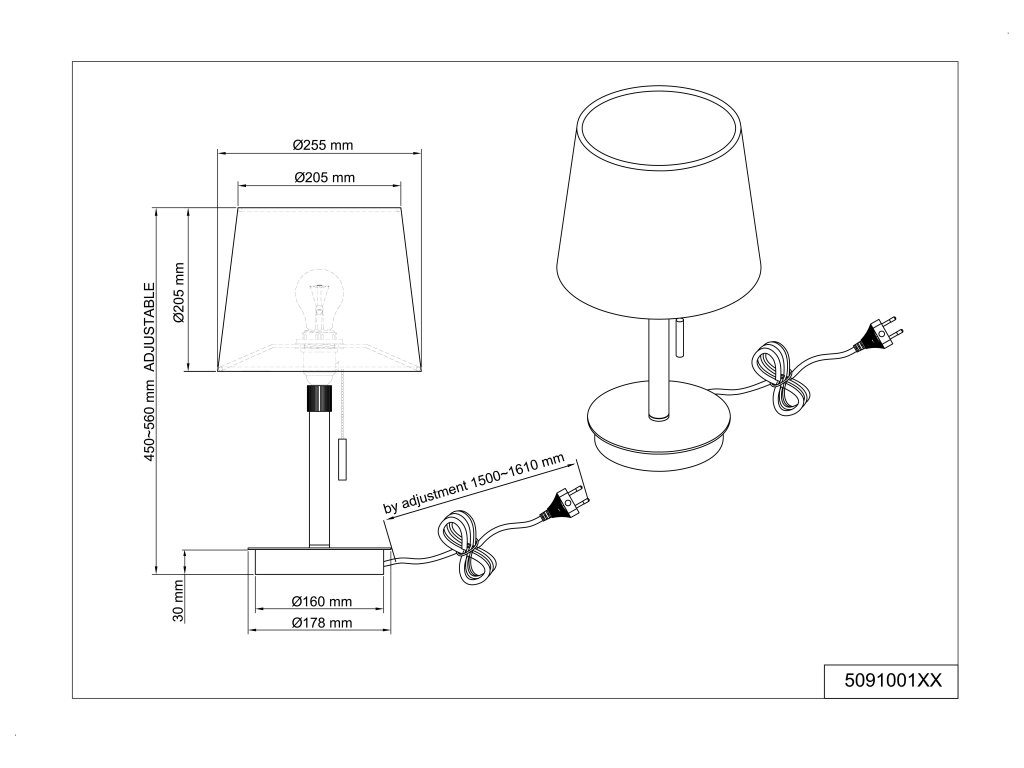 Ø255 mm

Ø205 mm

Ø205 mm

450~560 mm ADJUSTABLE

by adjustment 1500~1610 mm

30 mm

Ø160 mm

Ø178 mm

5091001XX