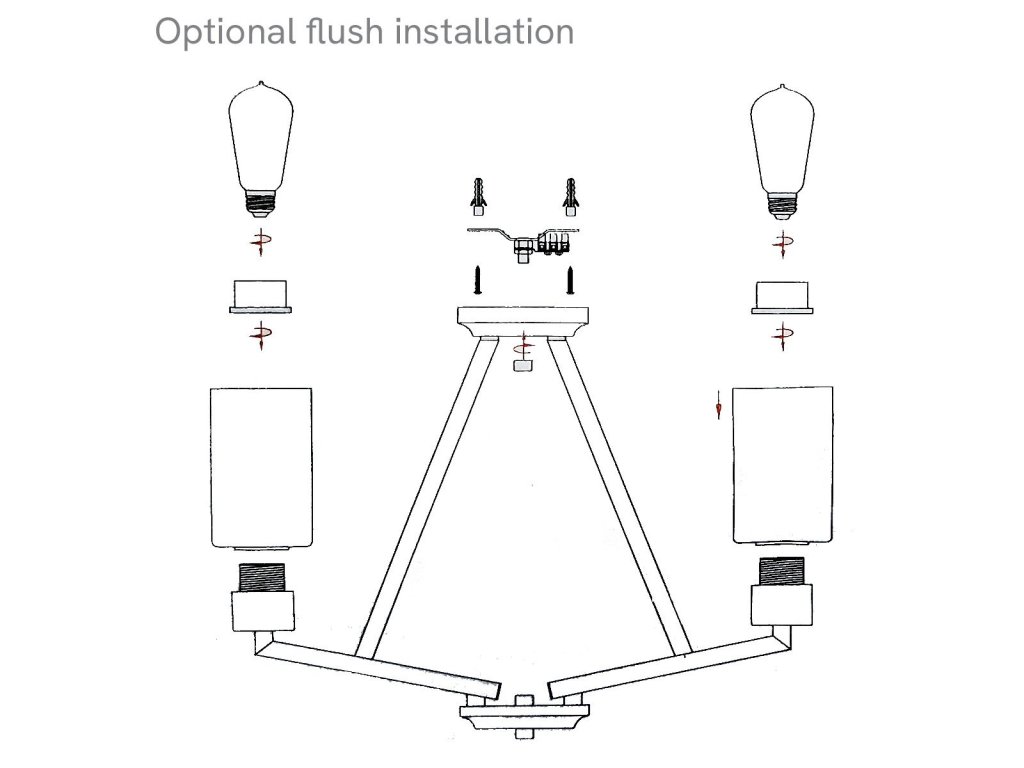 Optional flush installation